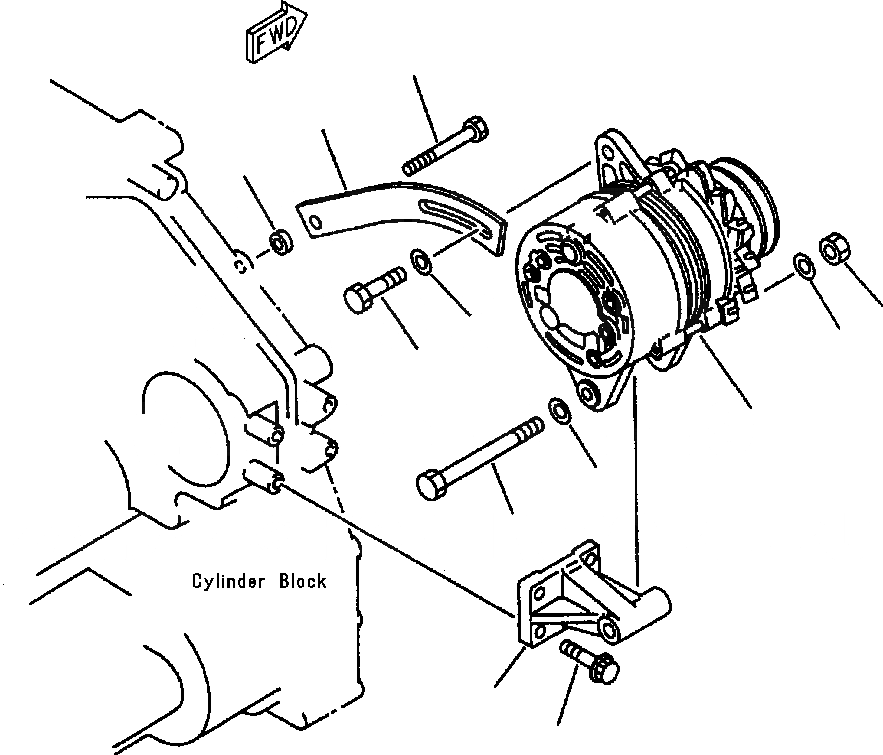 FWD

Cylinder Block