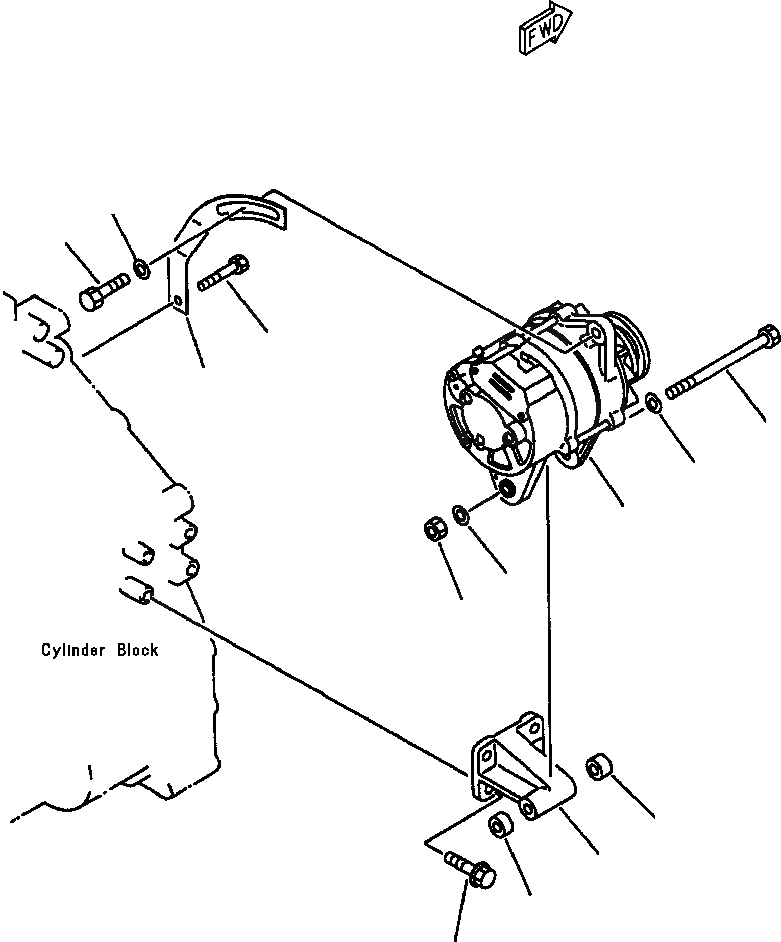 FWD

Cylinder Block