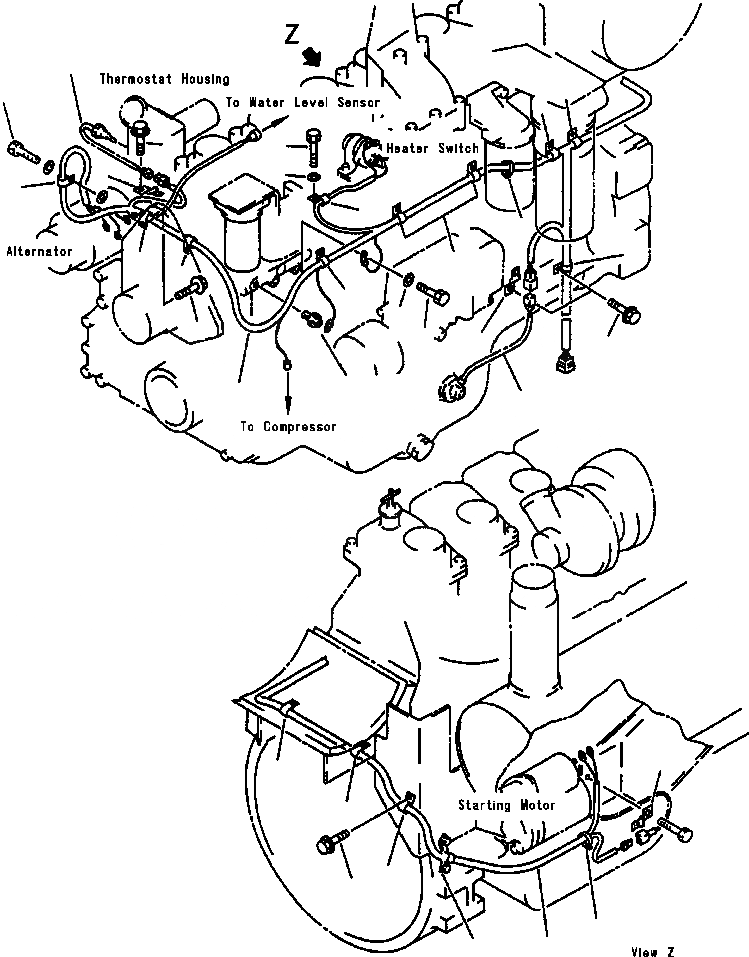 Z

Thermostat Housing

To Water Level Sensor

Heater Switch

Alternator

To Compressor

Starting Motor

View Z