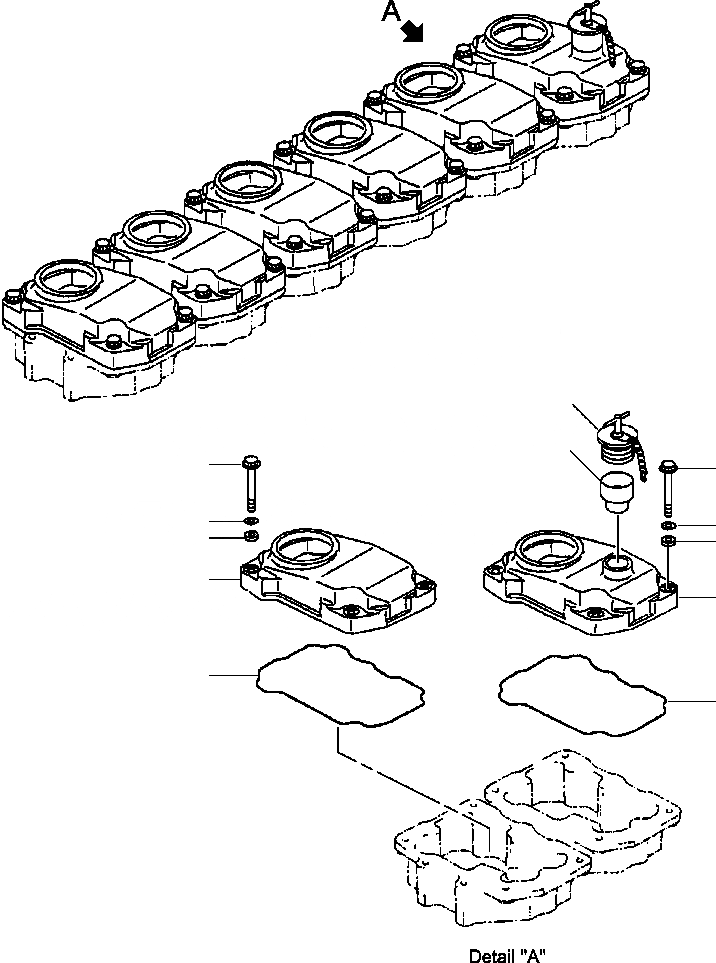 A

Detail "A"