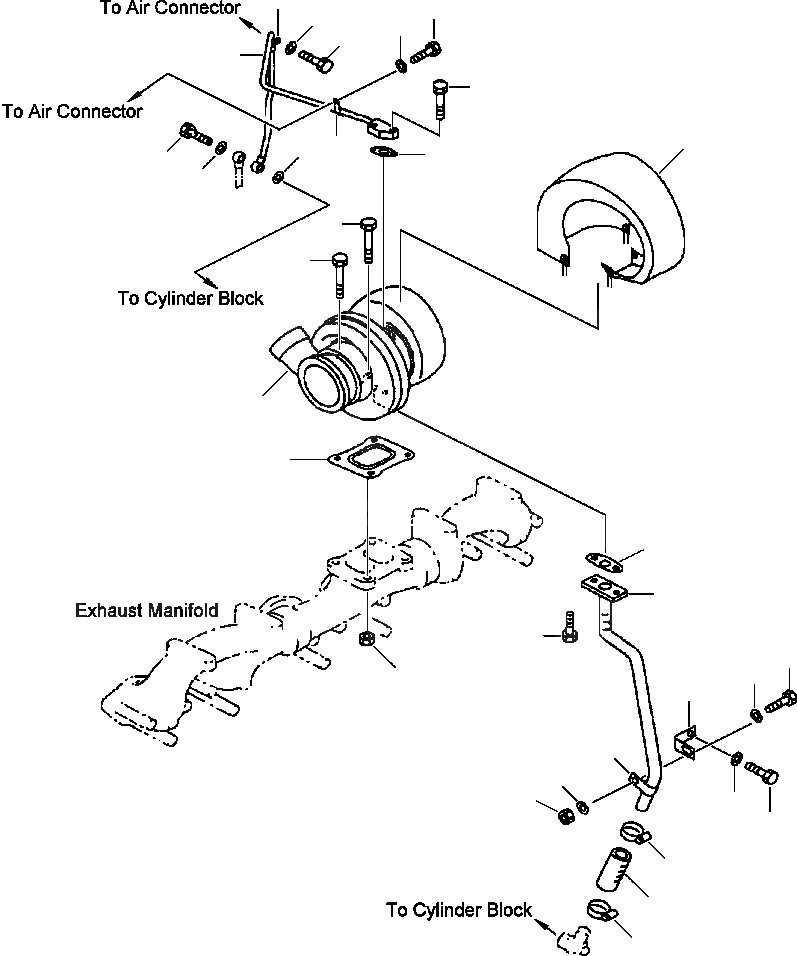 To Air Connector

To Air Connector

To Cylinder Block

Exhaust Manifold

To Cylinder Block