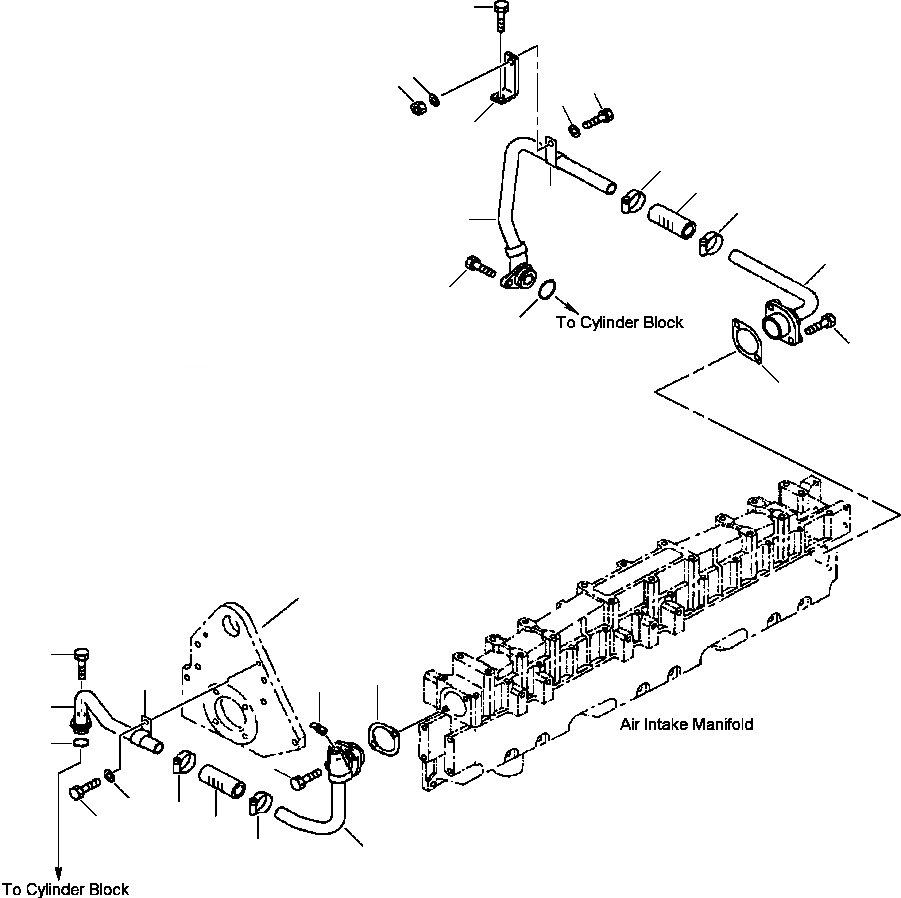 To Cylinder Block

Air Intake Manifold

To Cylinder Block