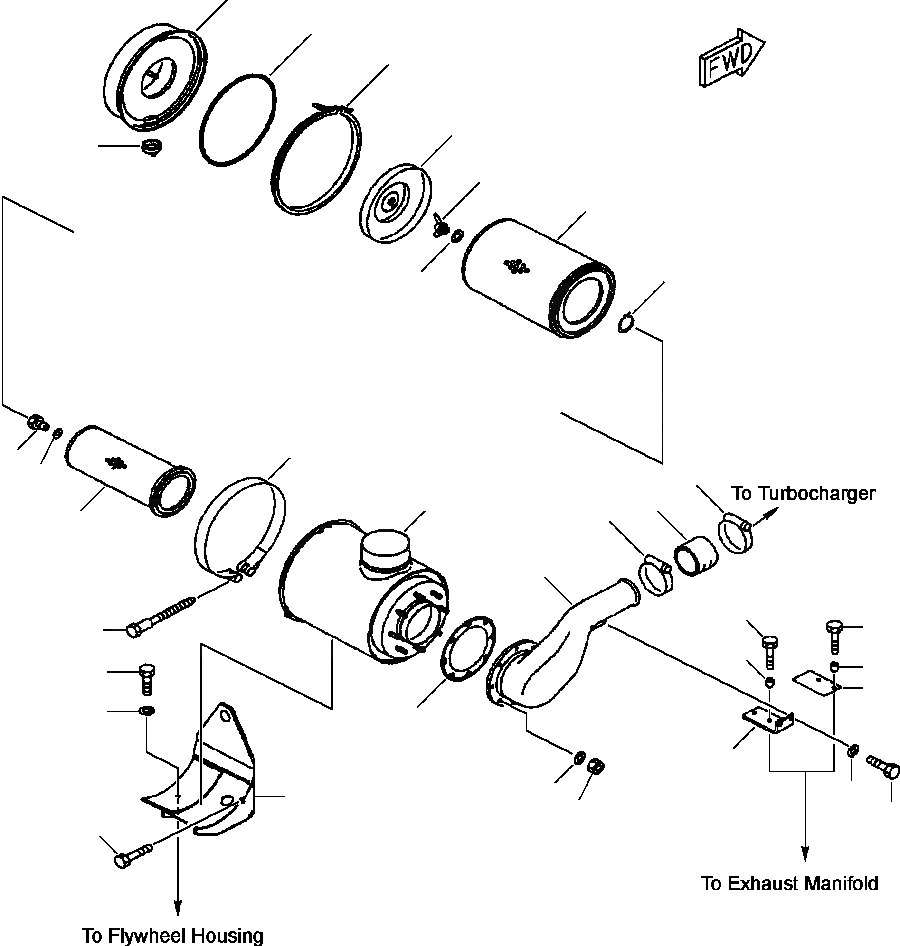 FWD

To Turbocharger

To Exhaust Manifold

To Flywheel Housing