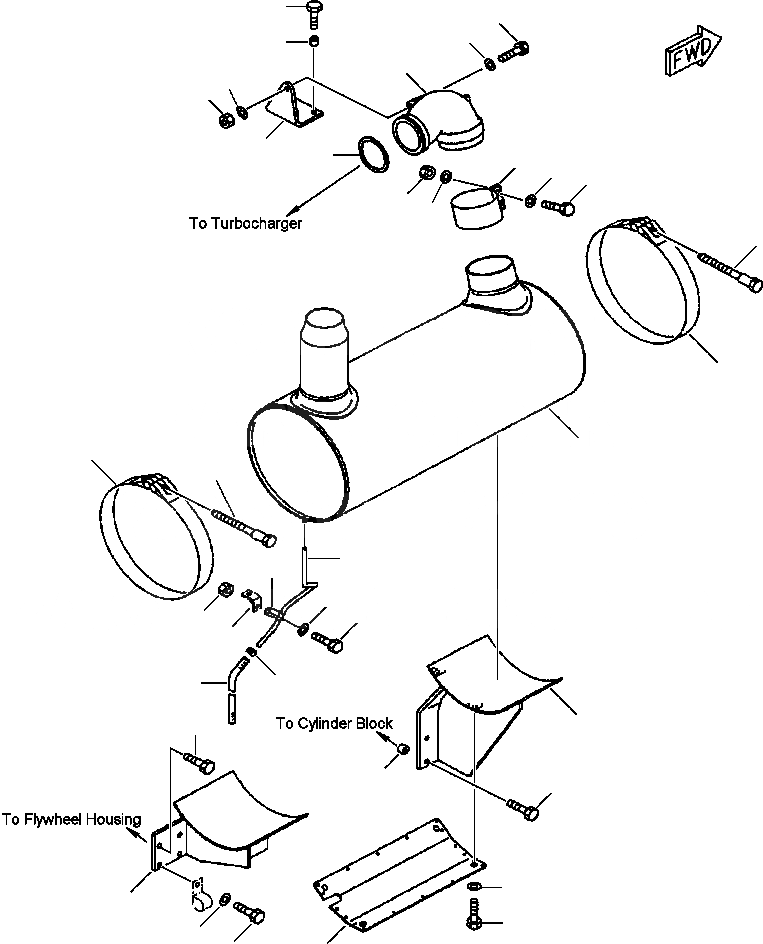 FWD

To Turbocharger

To Cylinder Block

To Flywheel Housing