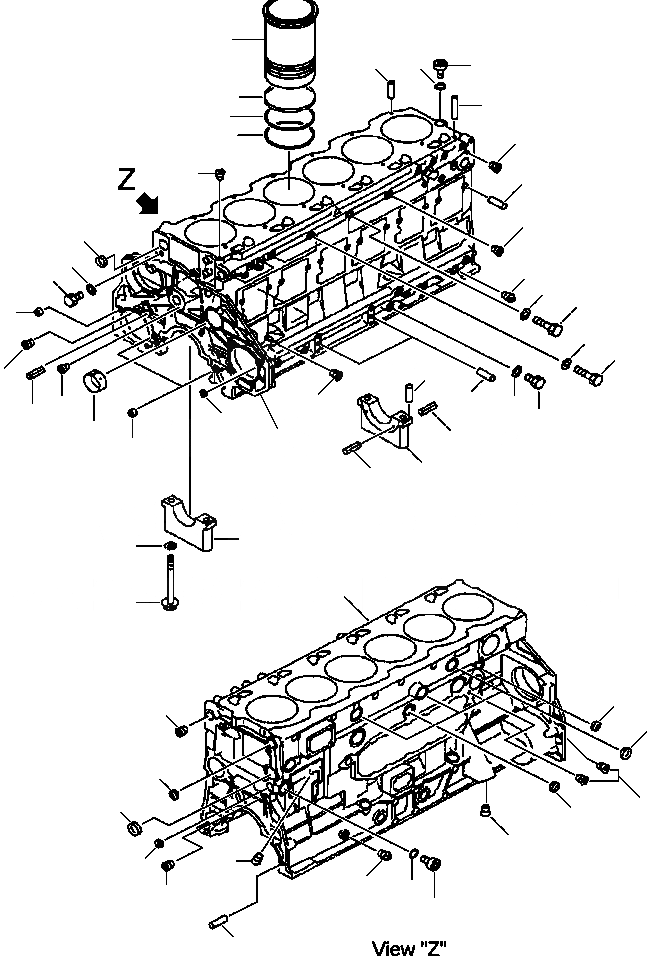 Z

View "Z"