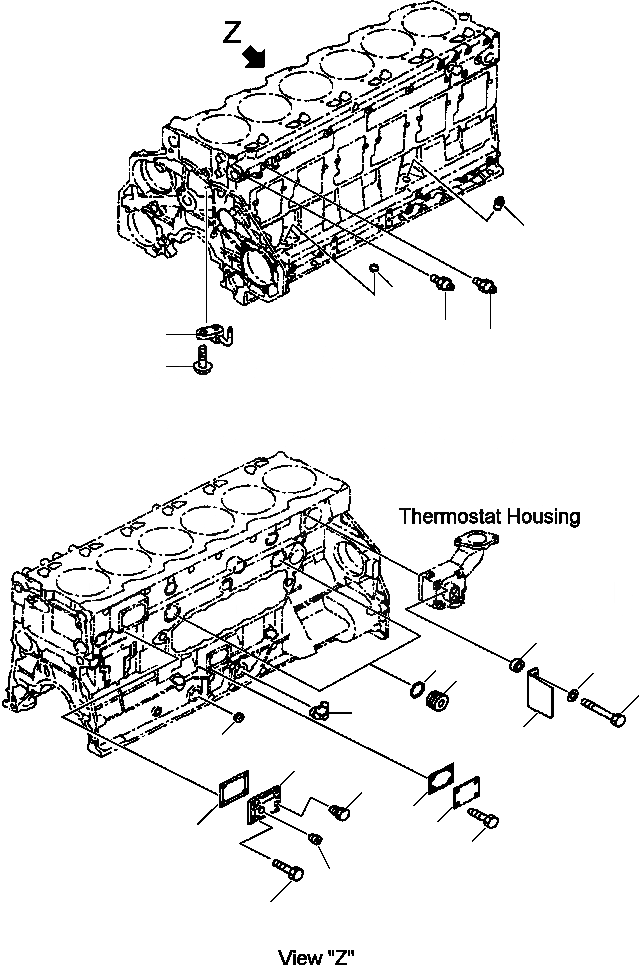 Z

Thermostat Housing

View "Z"