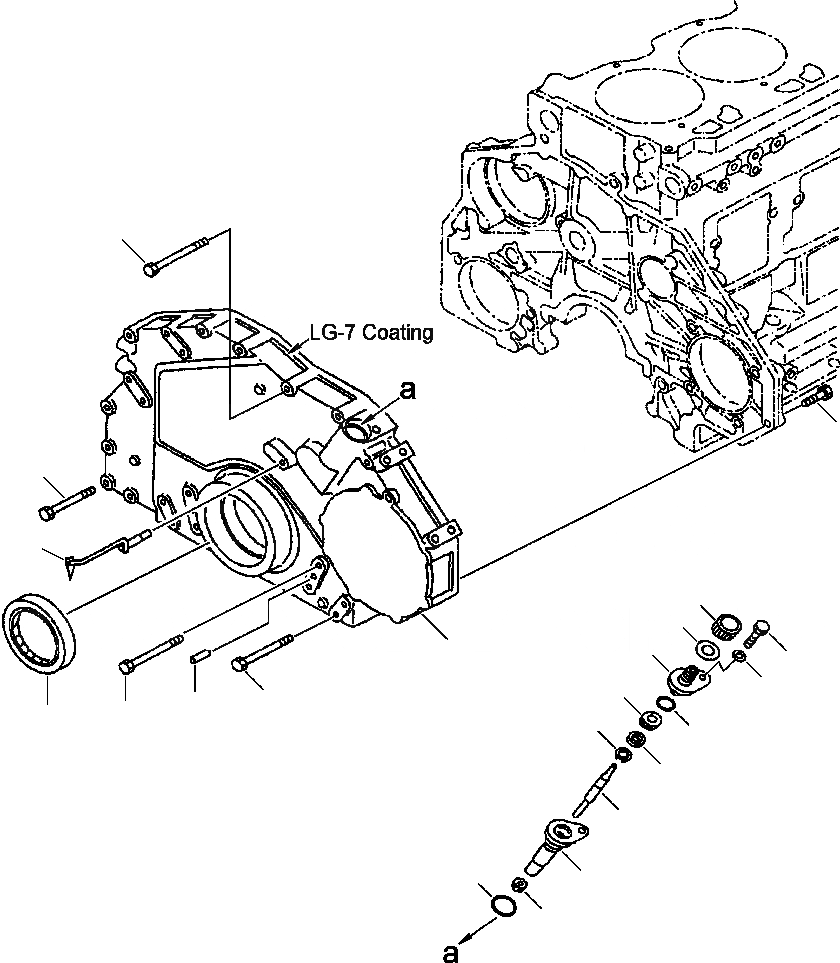 LG-7 Coating
a
a