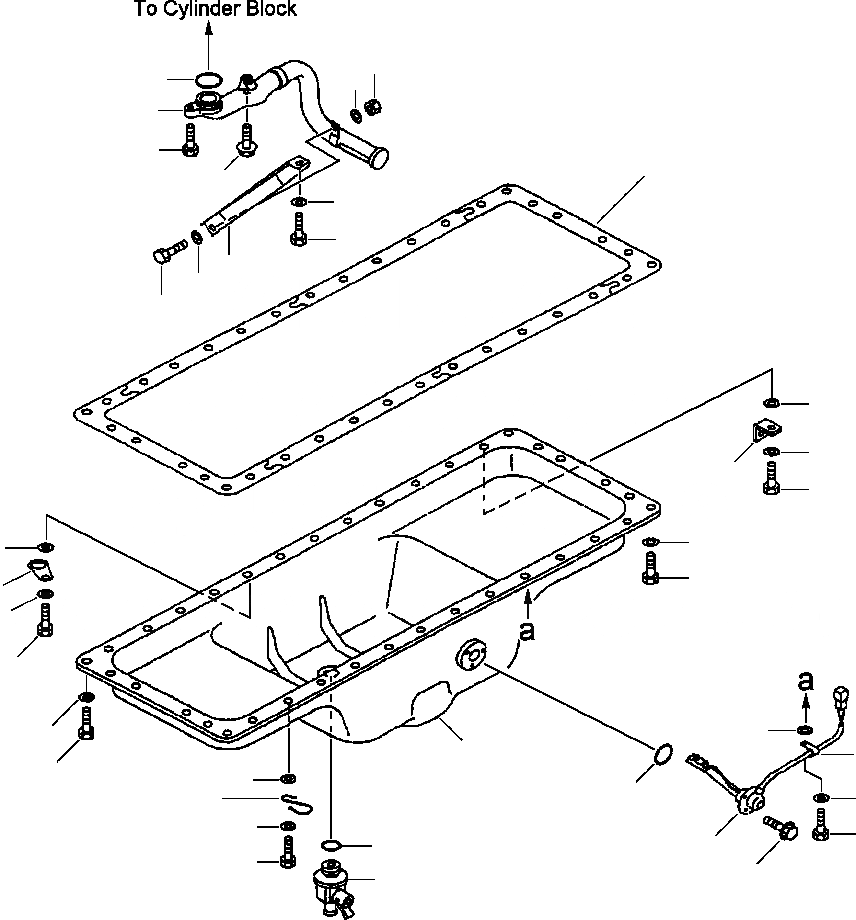 To Cylinder Block

a

a