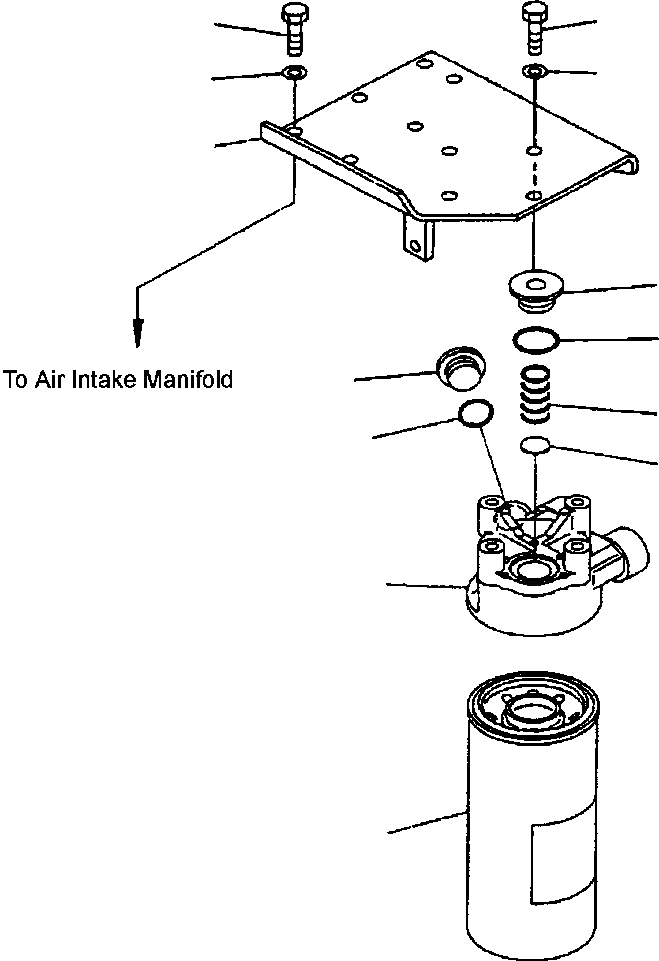 To Air Intake Manifold