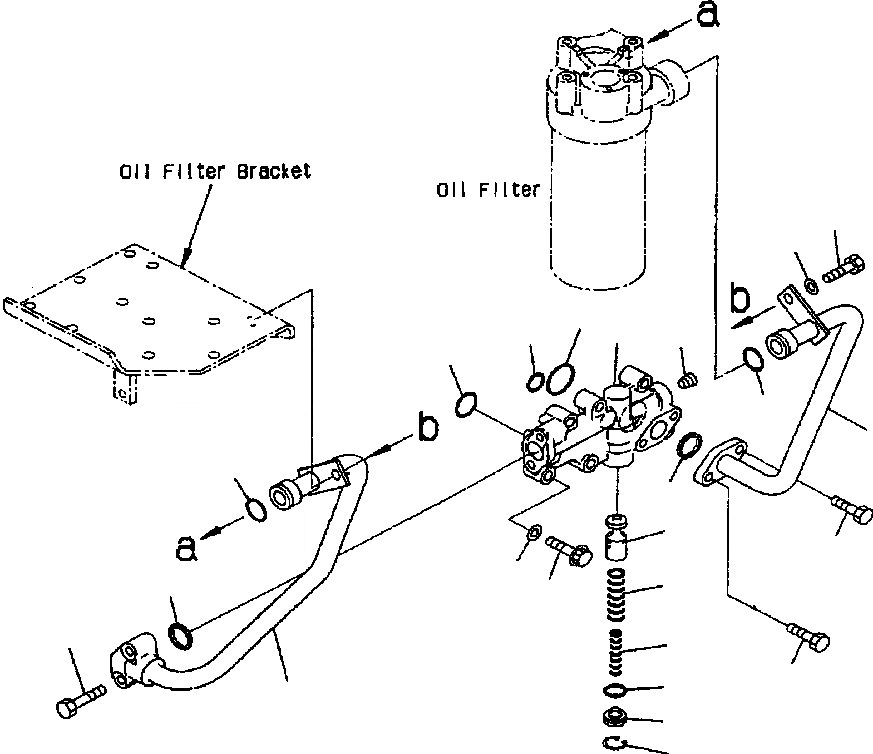 a

Oil Filter Bracket

Oil Filter

b

b

a