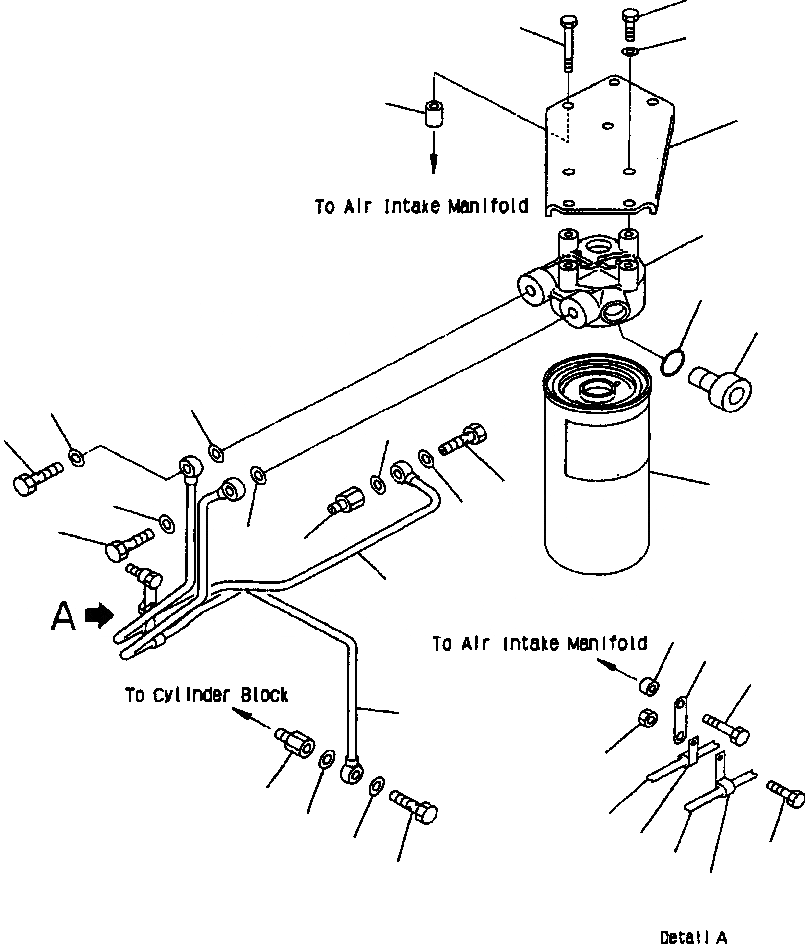 To Air Intake Manifold

A

To Air Intake Manifold

To Cylinder Block

Detail A