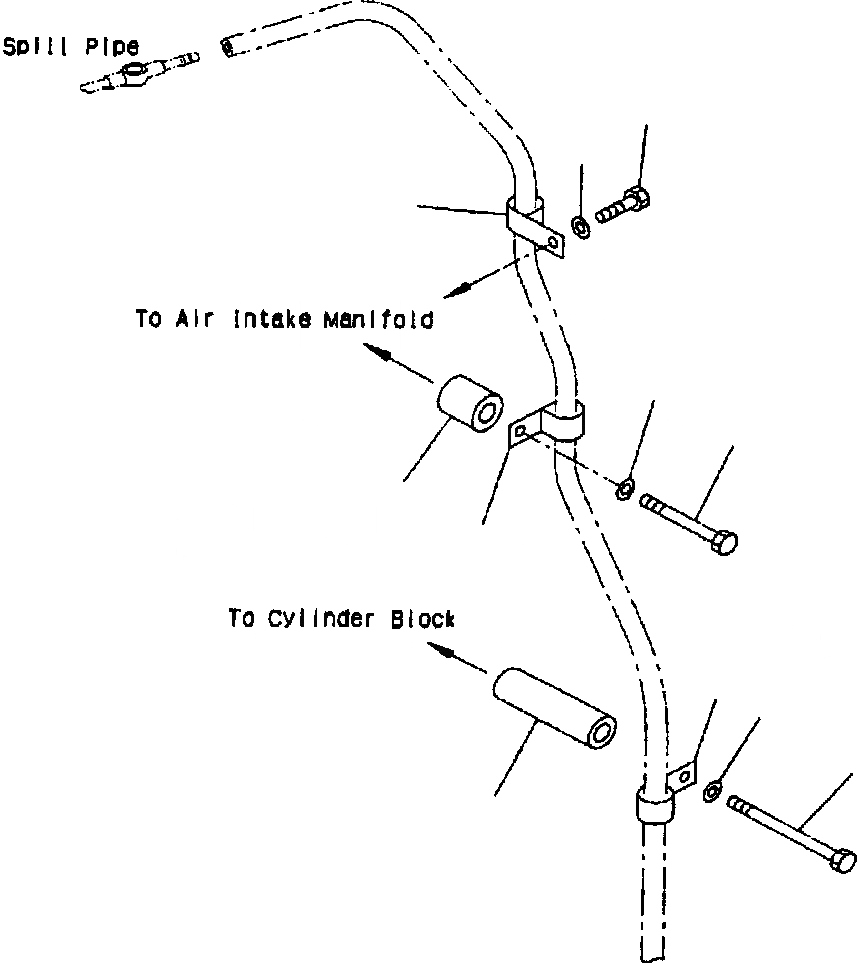 Spill Pipe

To Air Intake Manifold

To Cylinder Block