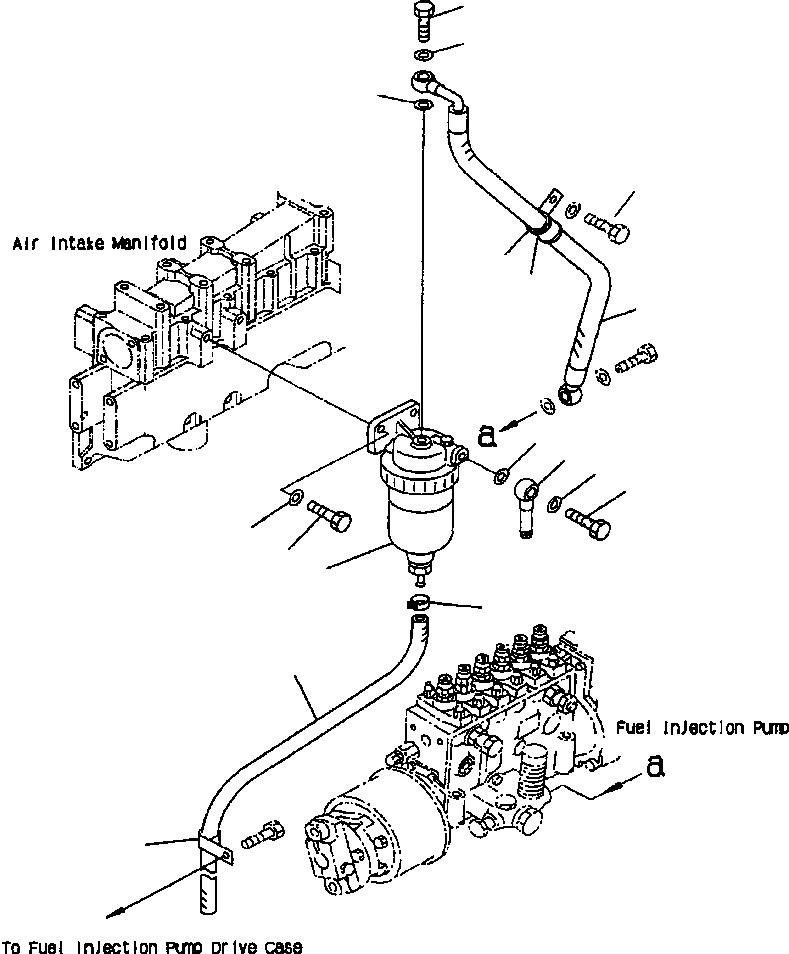 Air Intake Manifold

a

Fuel Injection Pump

a

To Fuel Injection Pump Drive Case