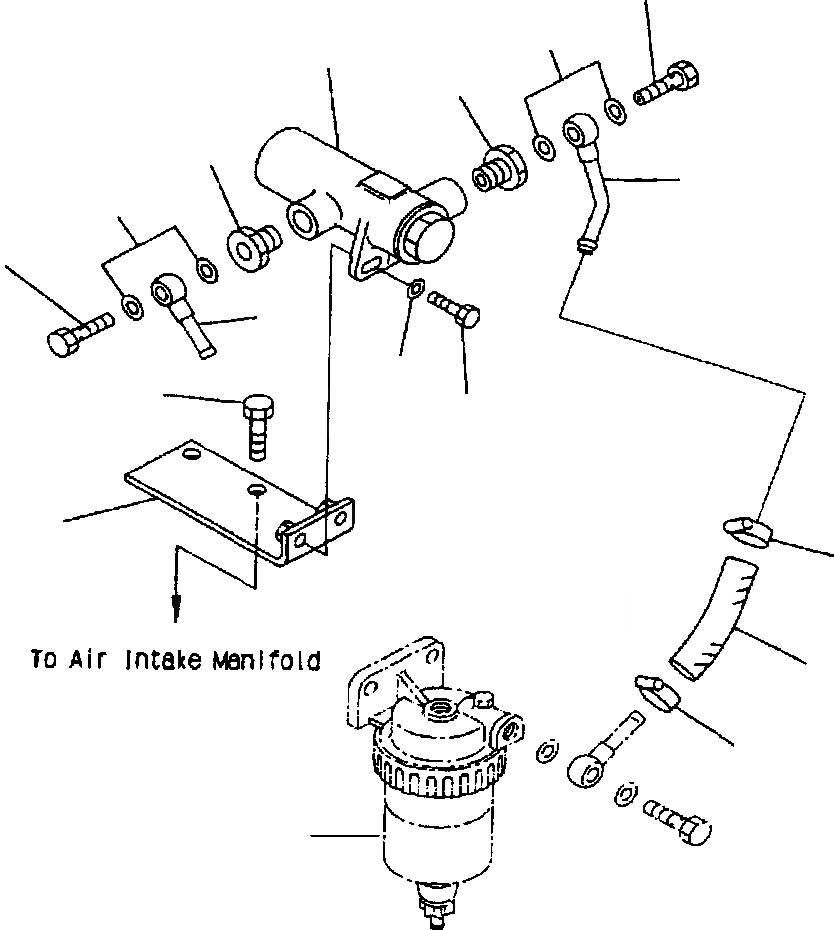 To Air Intake Manifold