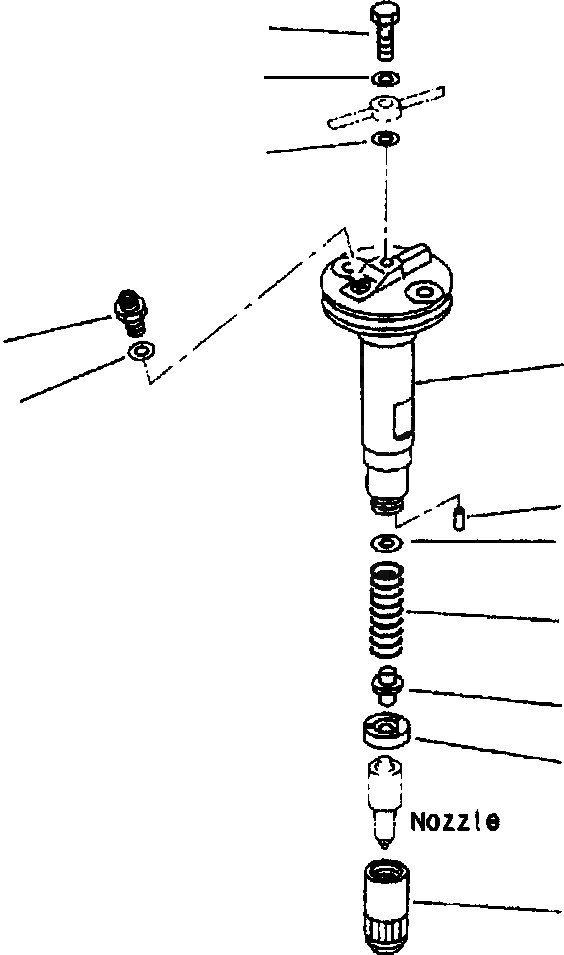 Nozzle