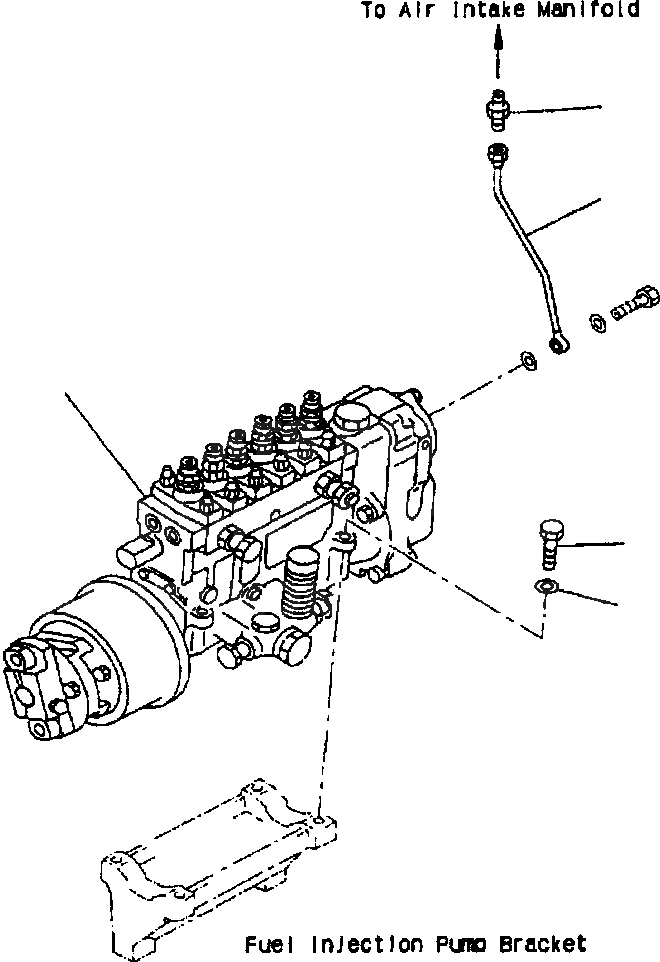 To Air Intake Manifold

Fuel Injection Pump Bracket