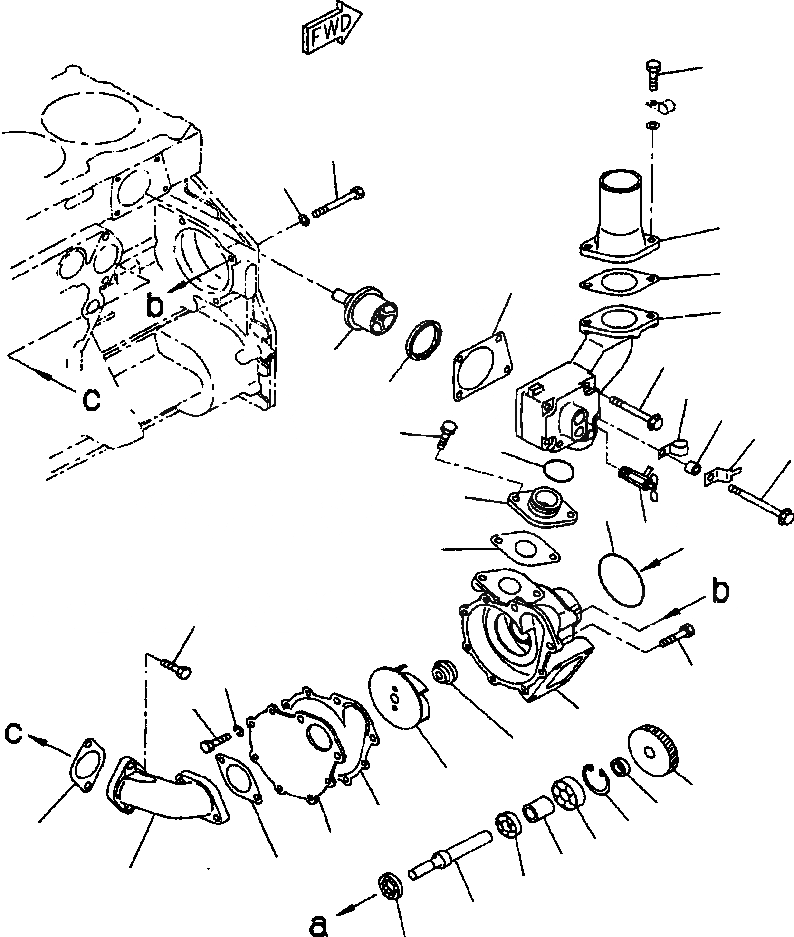 FWD

b

c

b

c

a