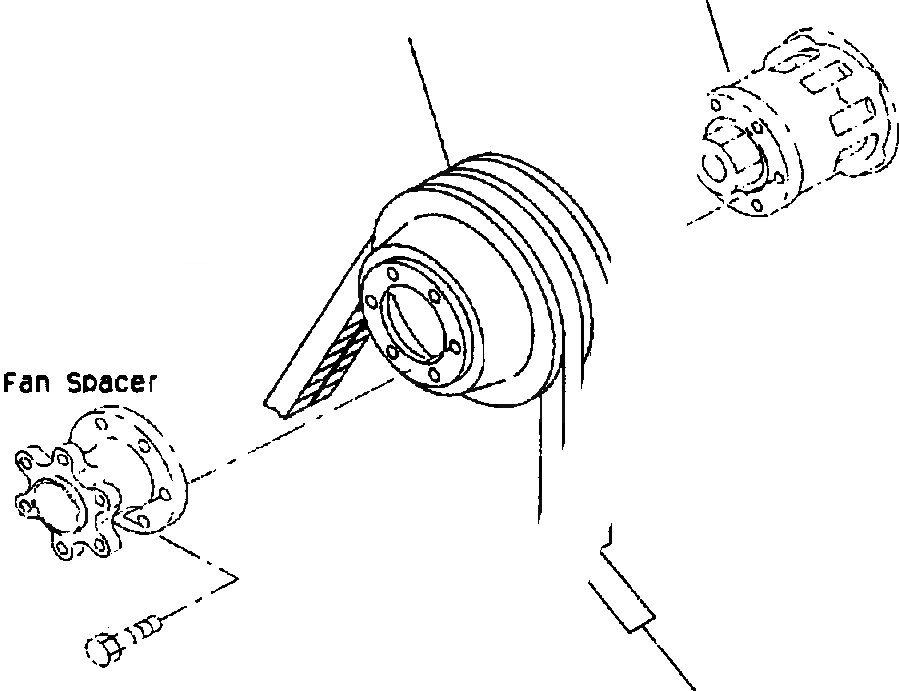 Fan Spacer