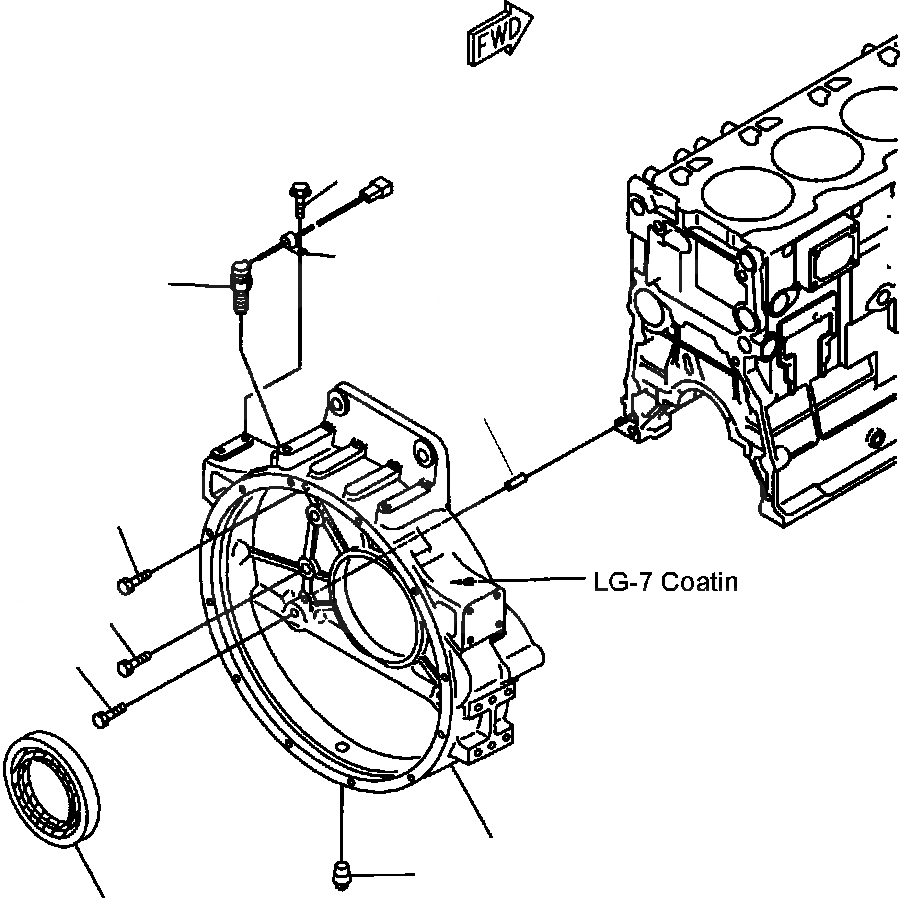 FWD

LG-7 Coatin