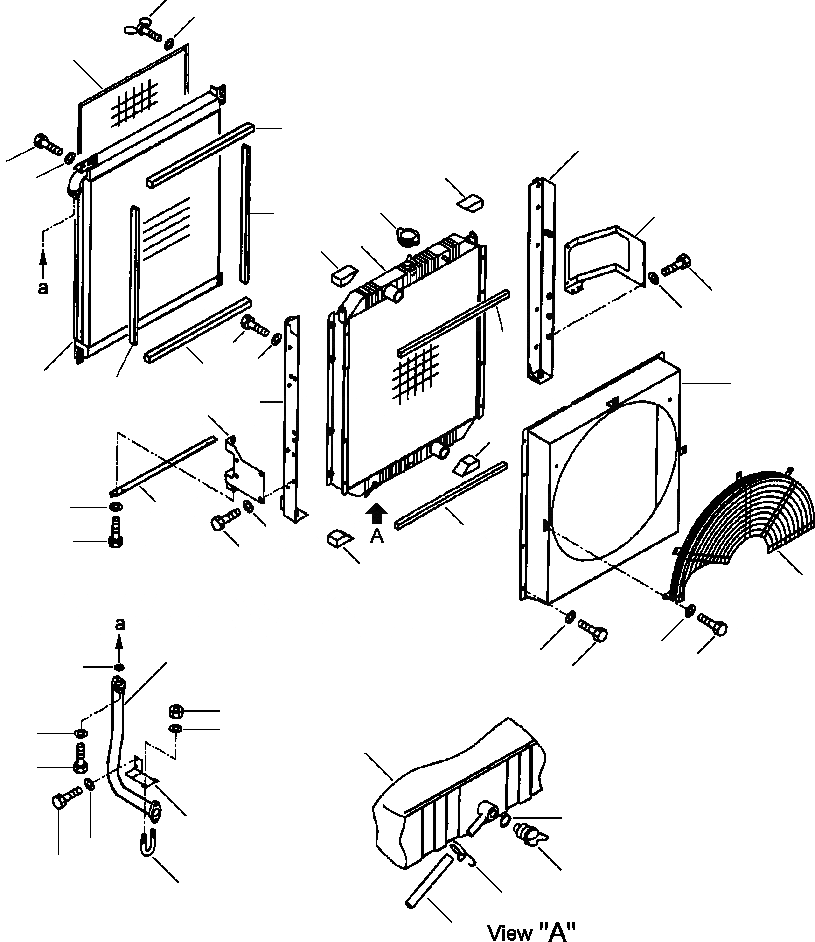 a

A

a

View "A"