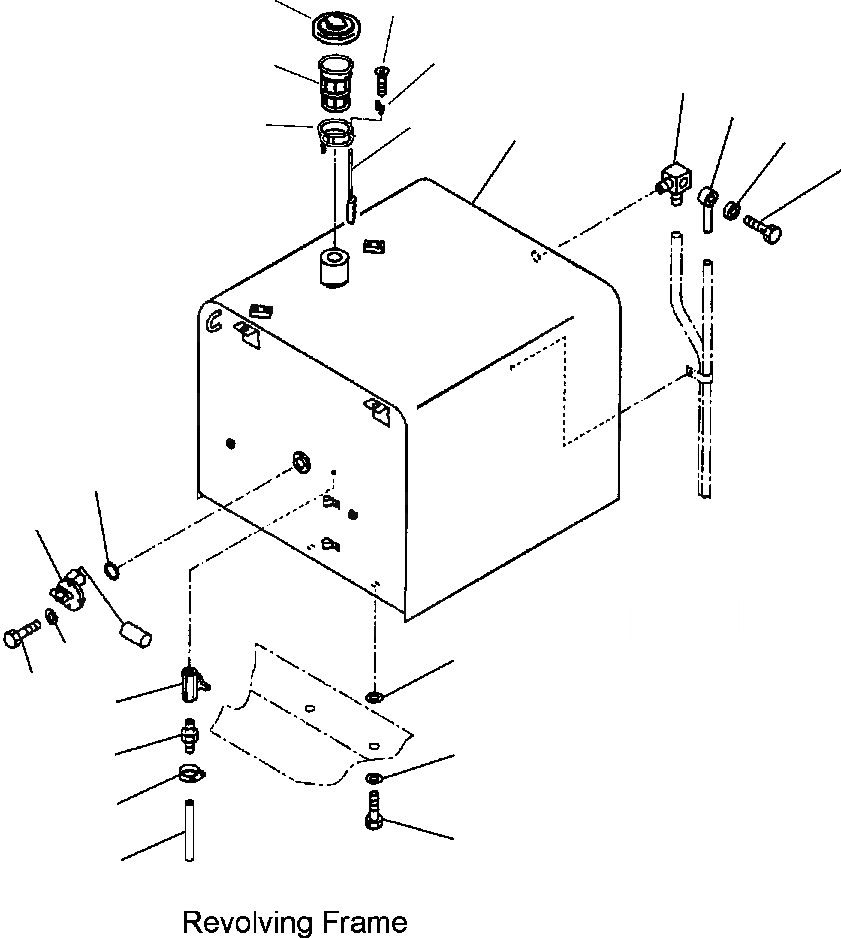 Revolving Frame