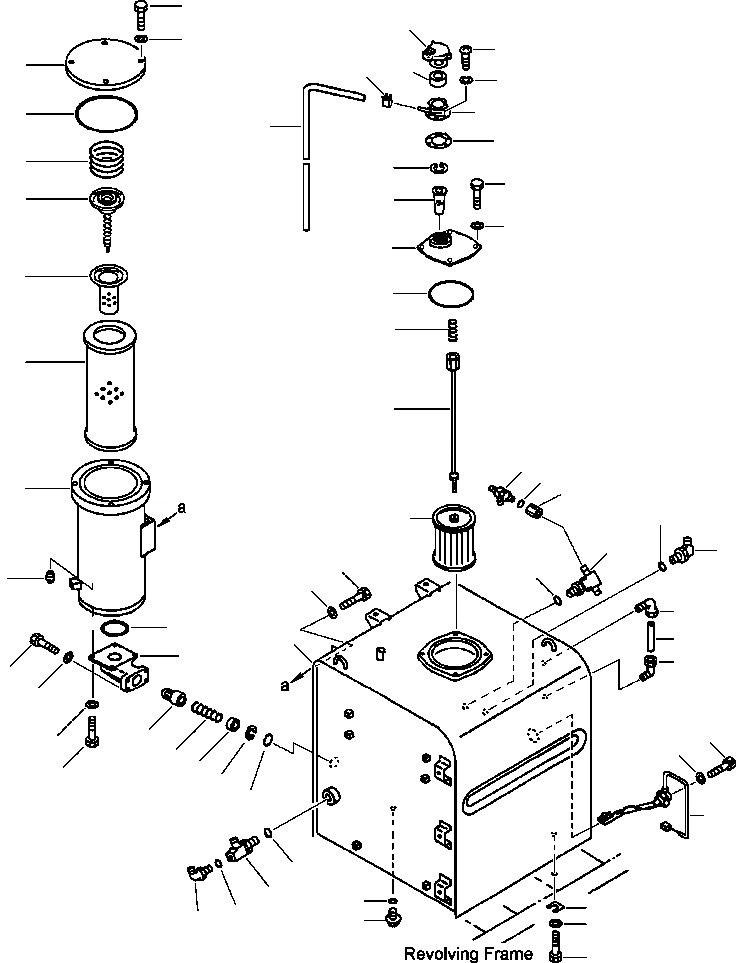 a

a

Revolving Frame