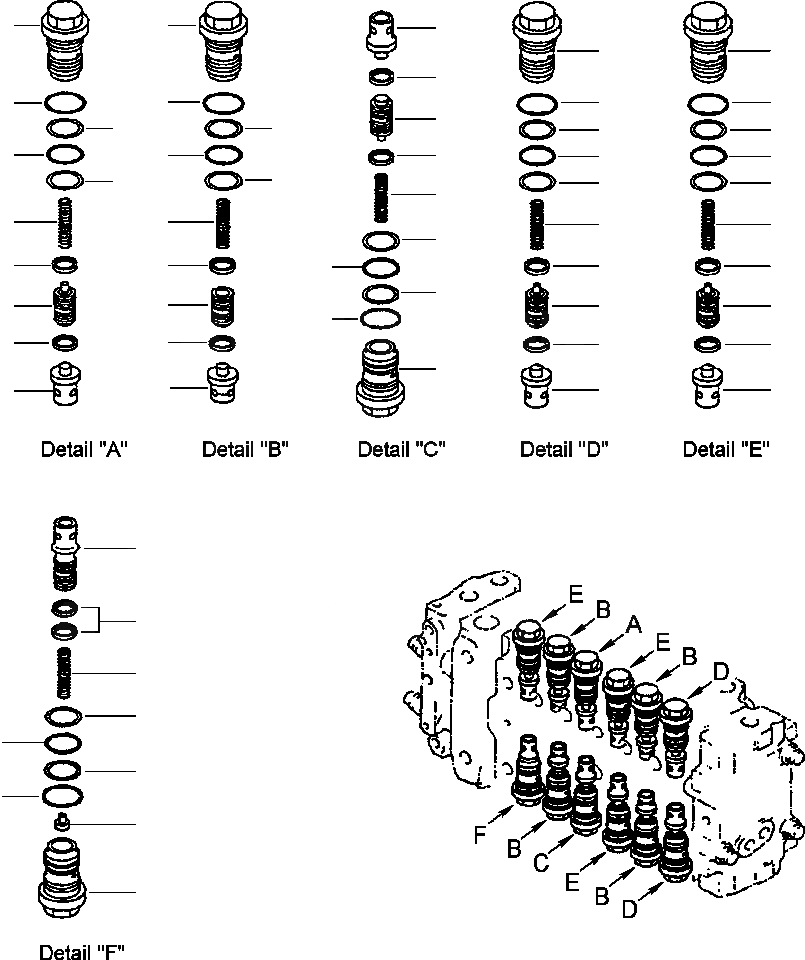 Detail "A"

Detail "B"

Detail "C"

Detail "D"

Detail "E"

Detail "F"

E B A E B D

F B C E B D