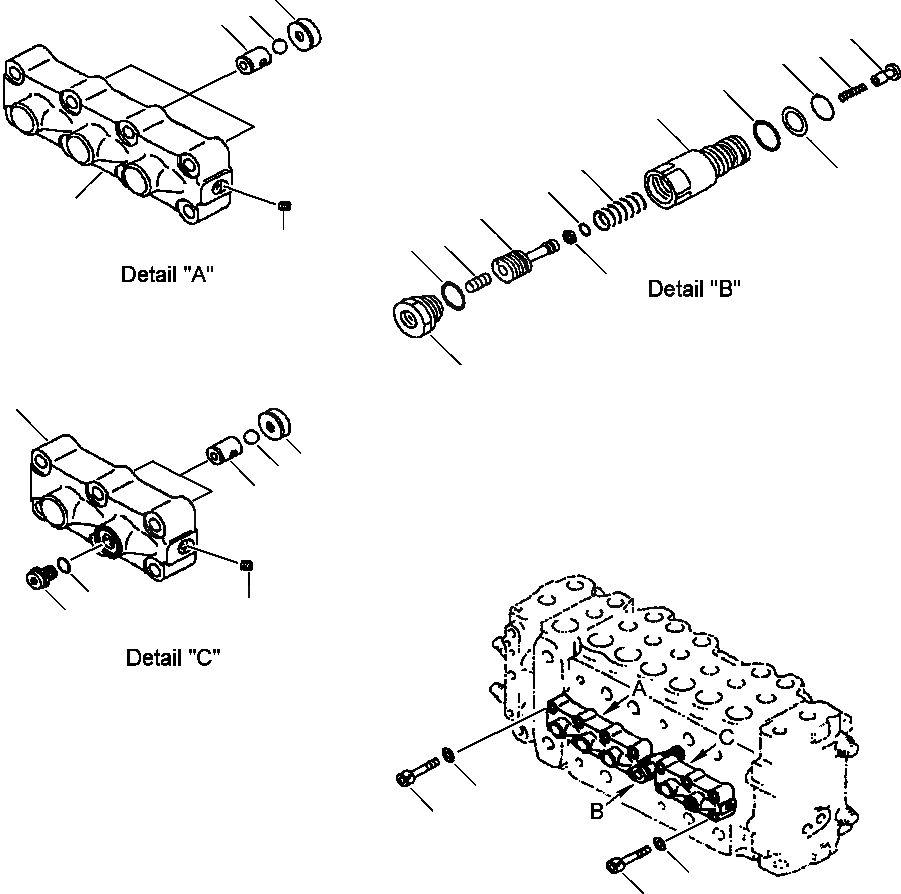 Detail "A"

Detail "B"

Detail "C"

A

C

B