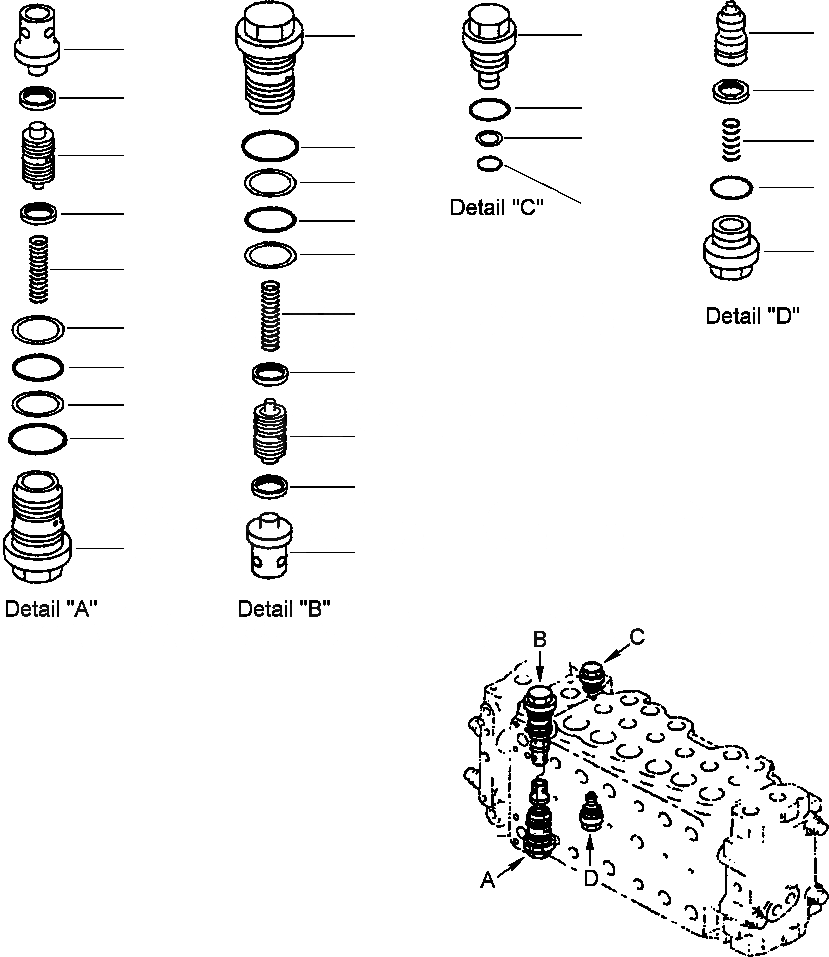 Detail "C"

Detail "D"

Detail "A"

Detail "B"

B

C

A

D