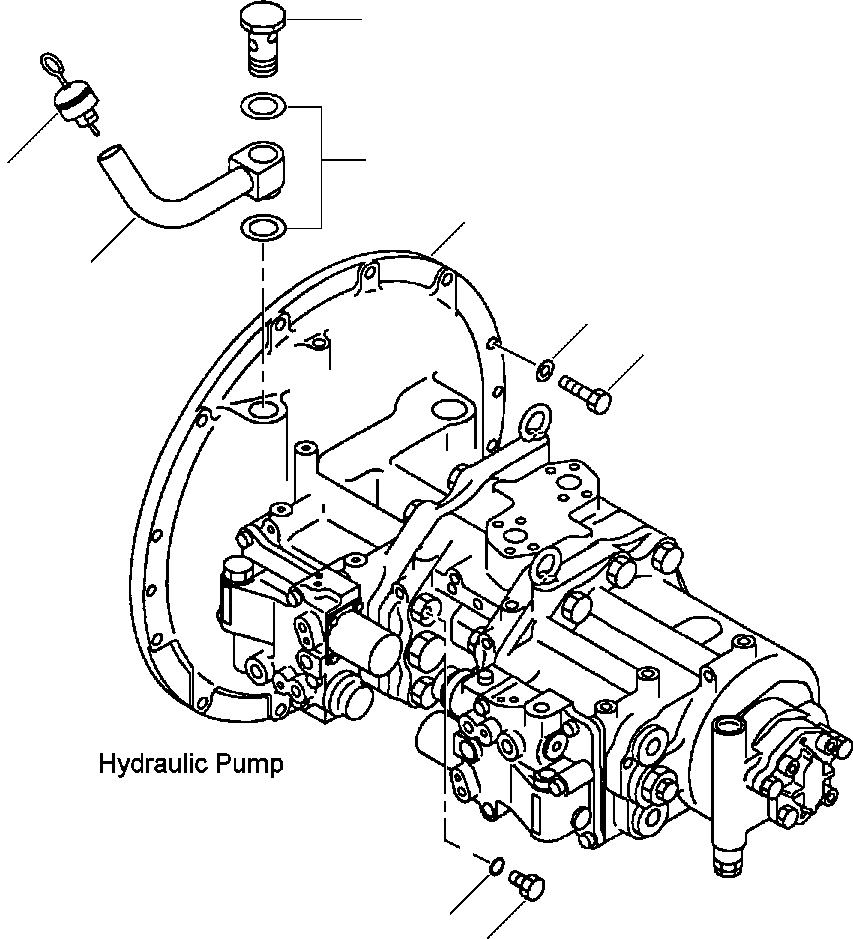 Hydraulic Pump