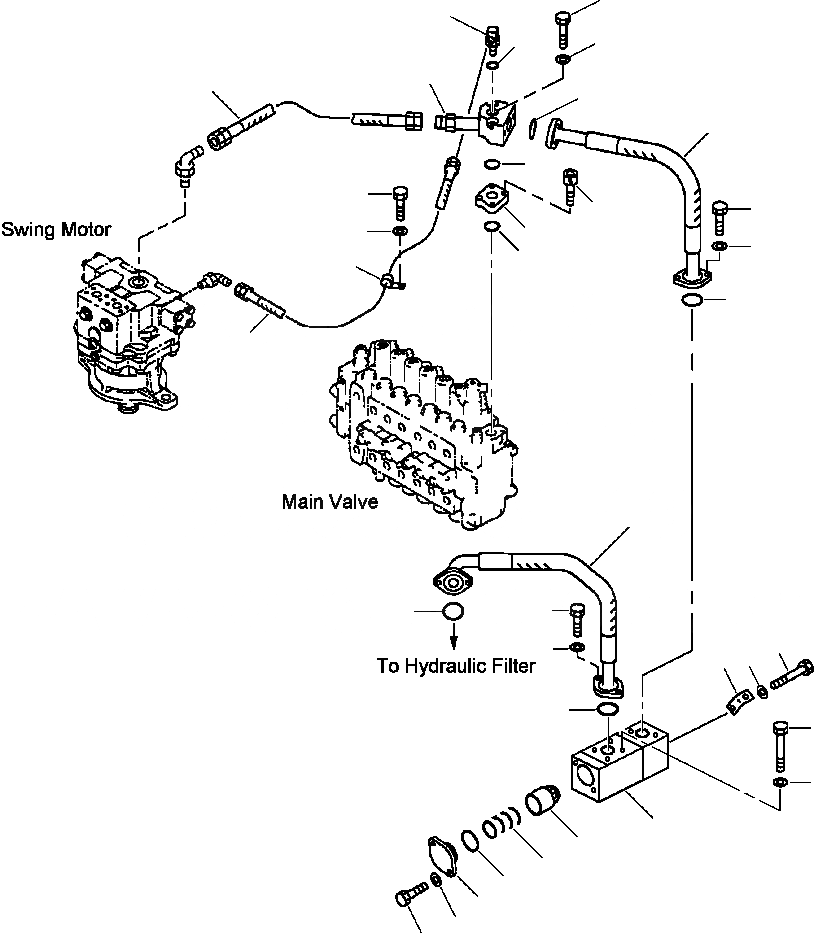 Swing Motor

Main Valve

To Hydraulic Filter