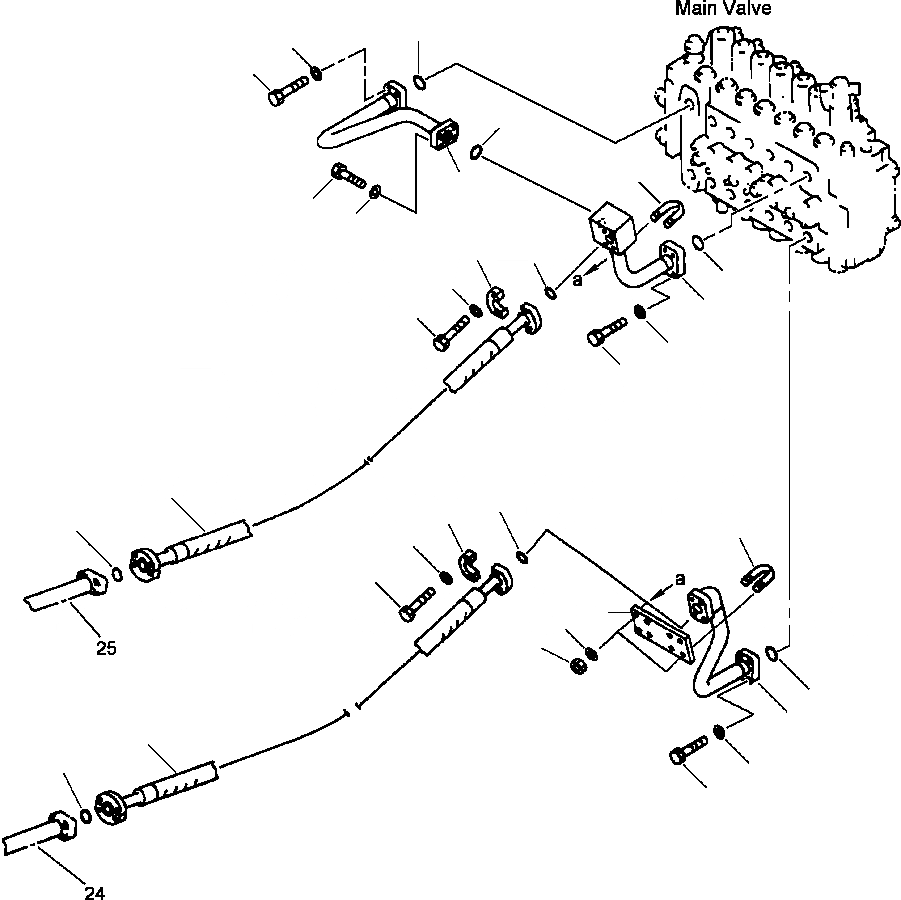 Main Valve

a

a

25

24