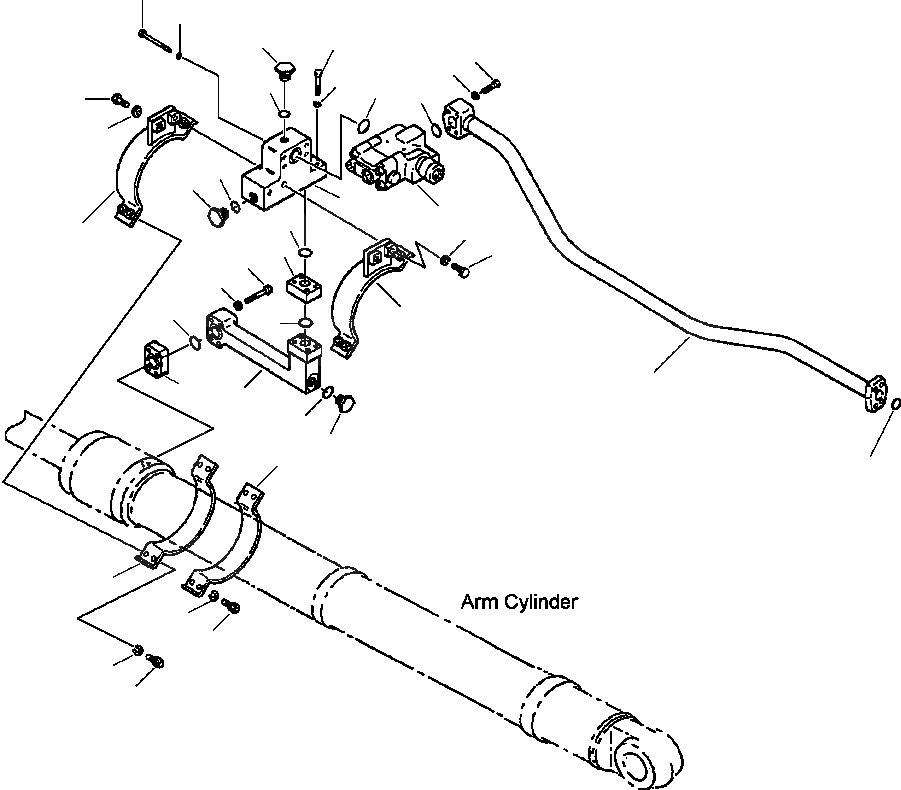 Arm Cylinder