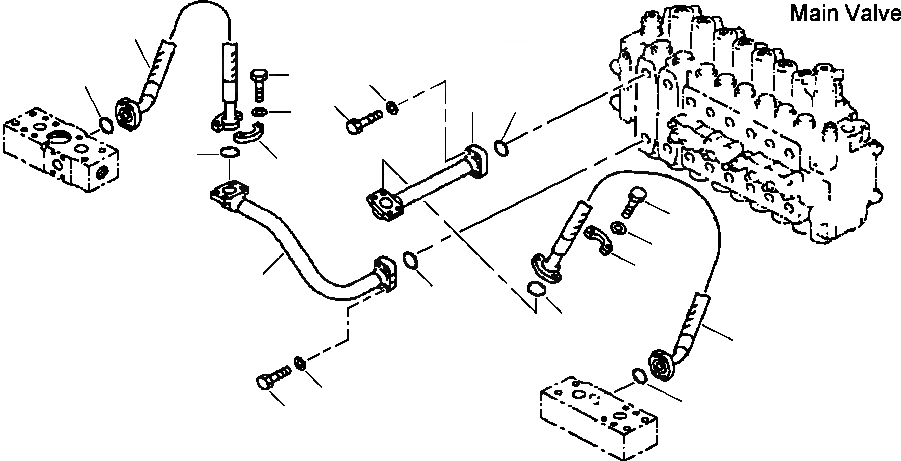 Main Valve