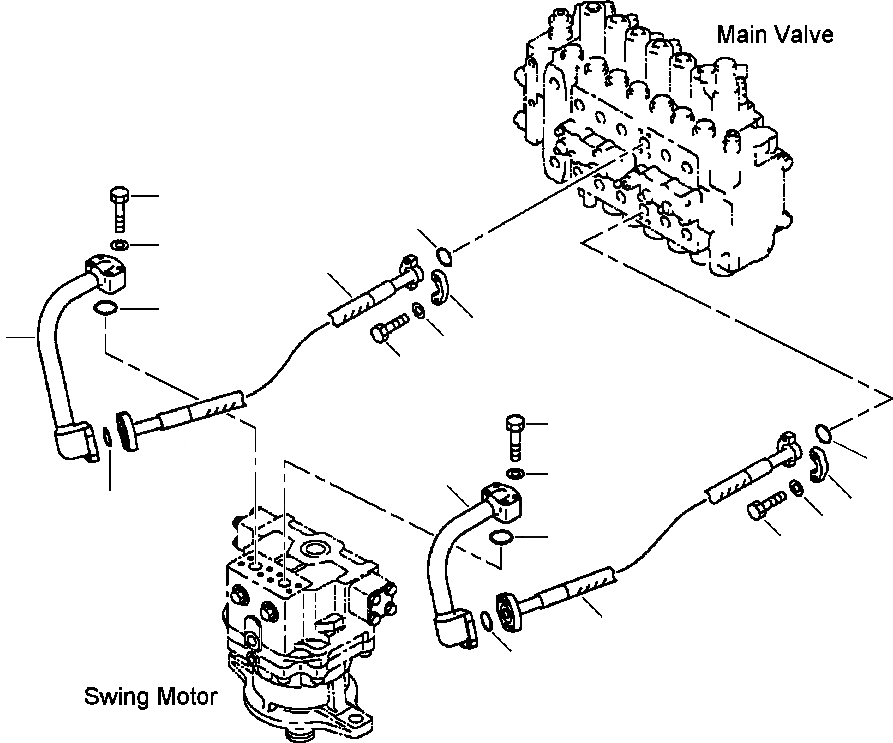 Main Valve

Swing Motor