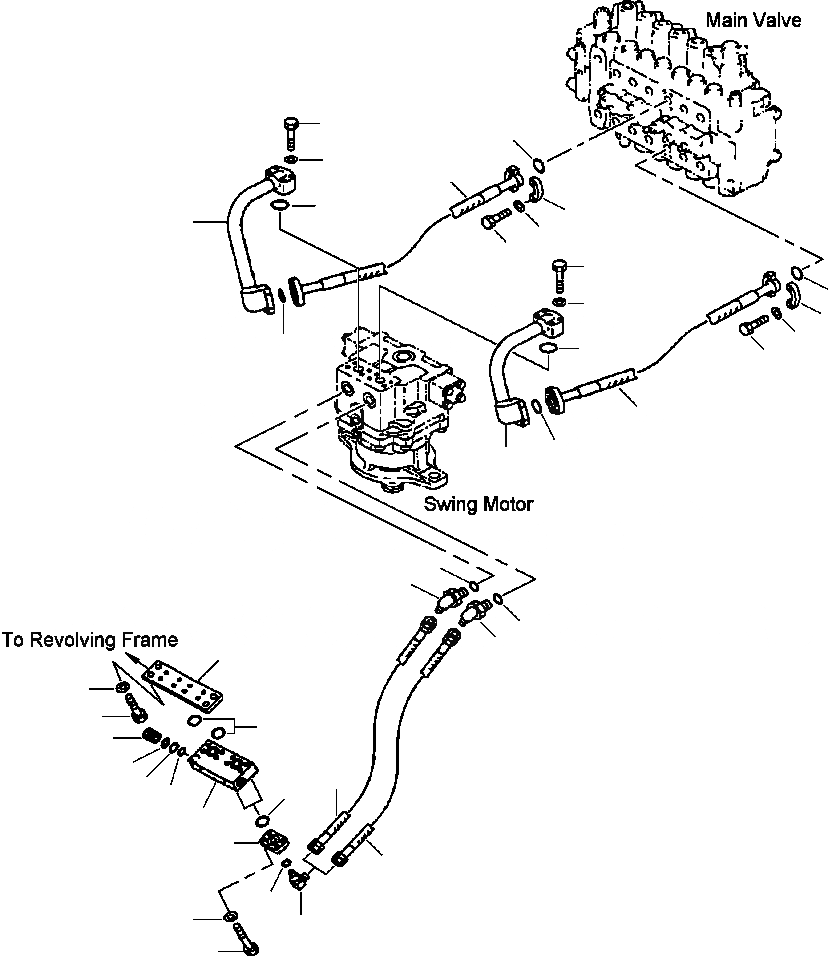 Main Valve

Swing Motor

To Revolving Frame