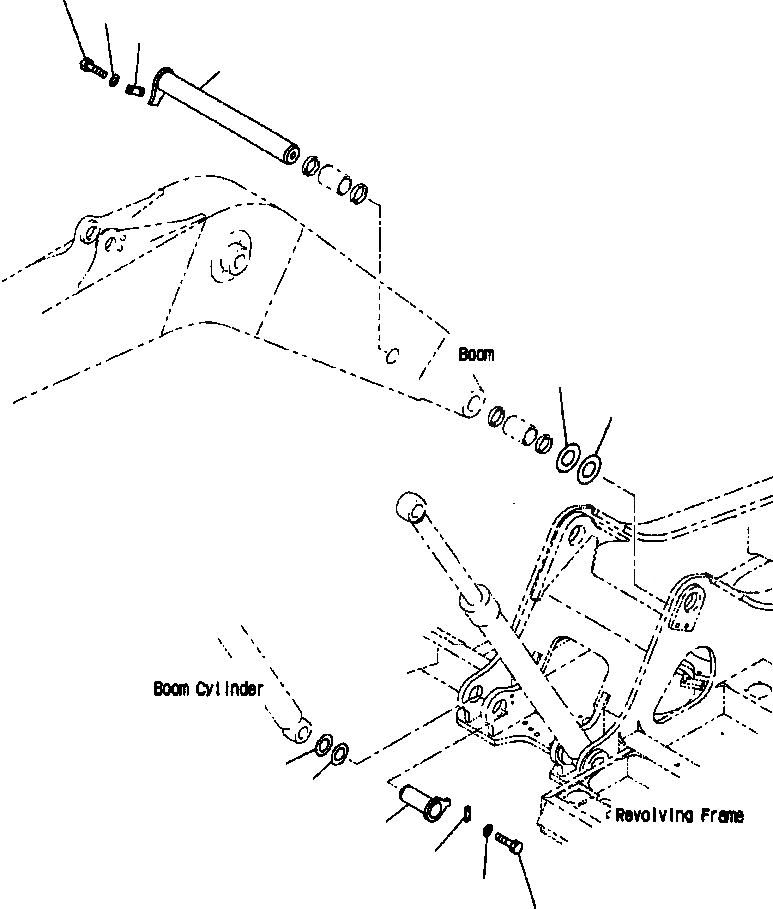 Boom

Boom Cylinder

Revolving Frame