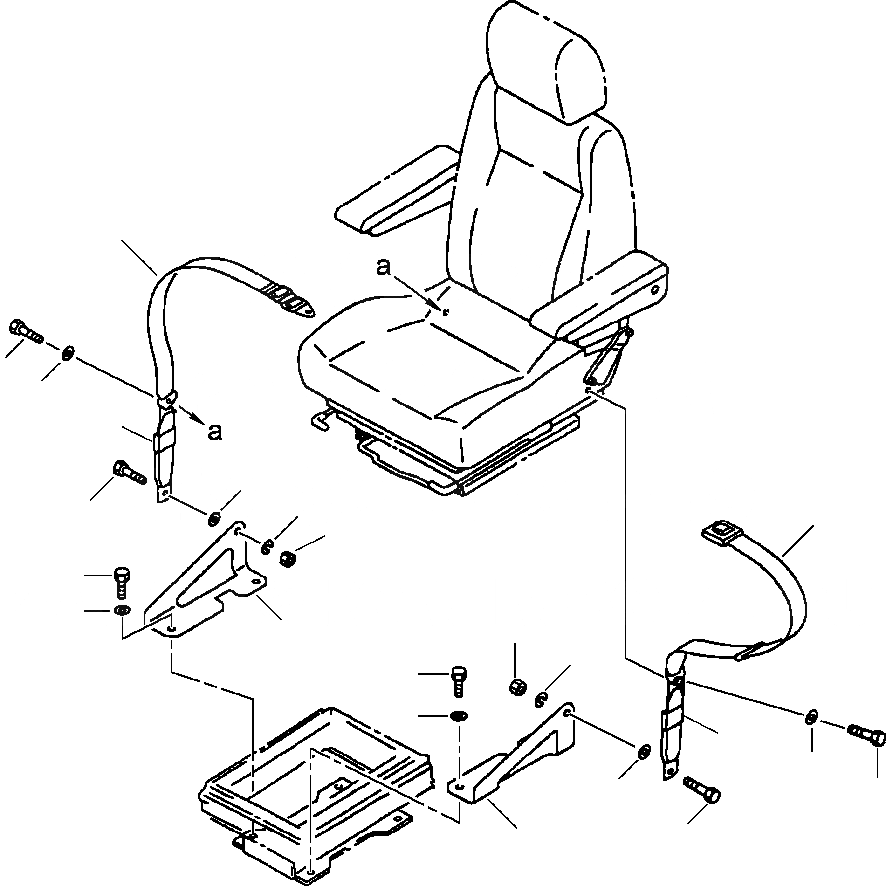 a

a