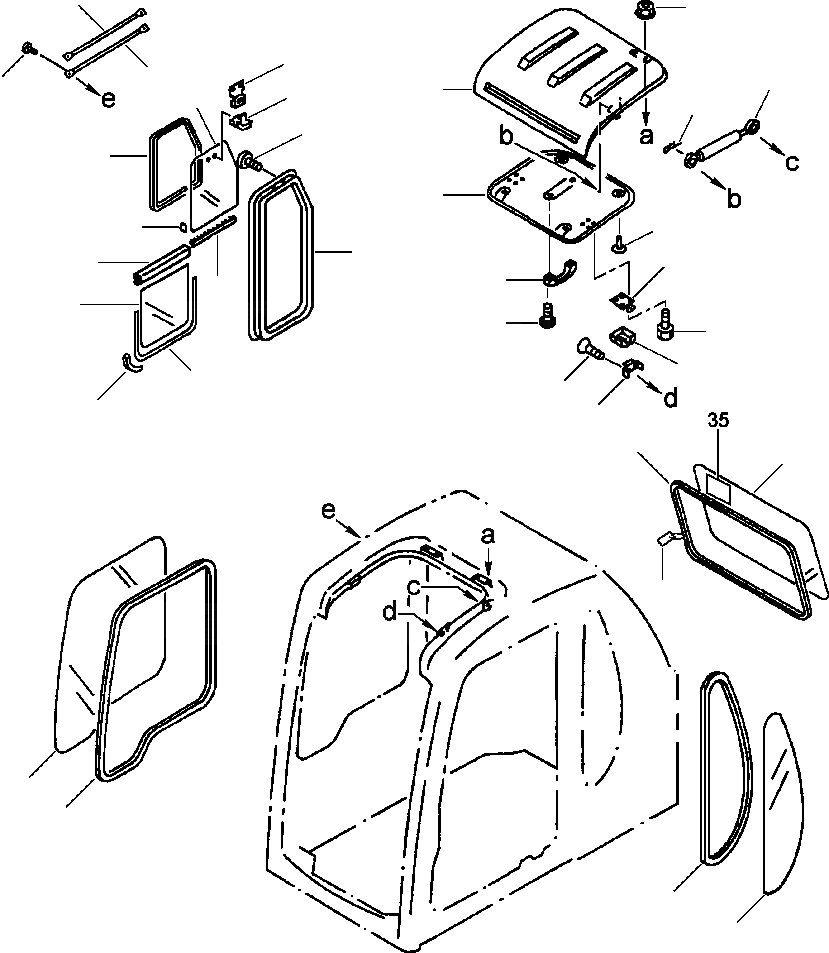 e
a
b
c
b
d
35
e
a
c
d