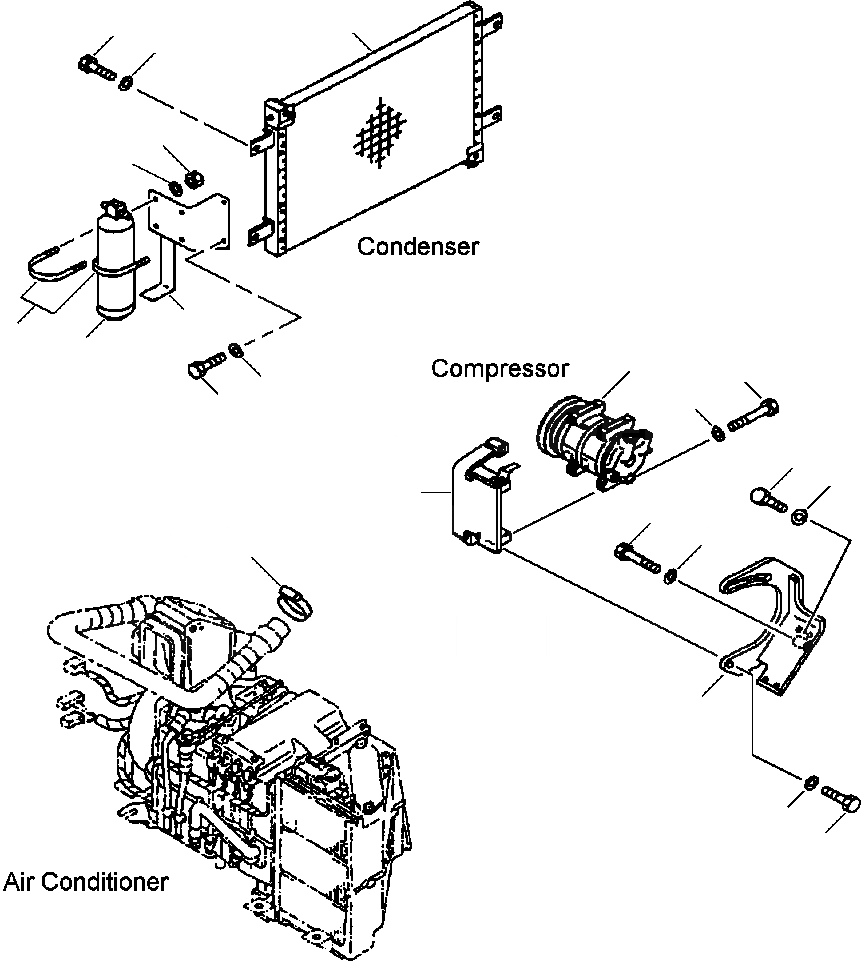 Condenser

Compressor

Air Conditioner