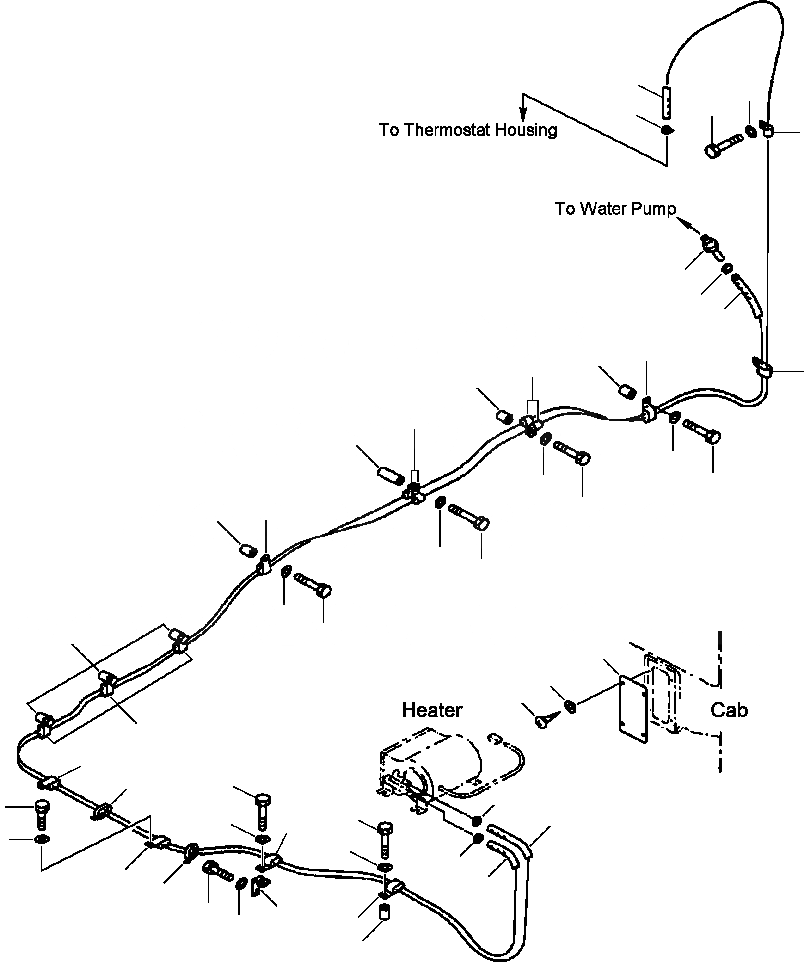 To Thermostat Housing

To Water Pump

Heater

Cab