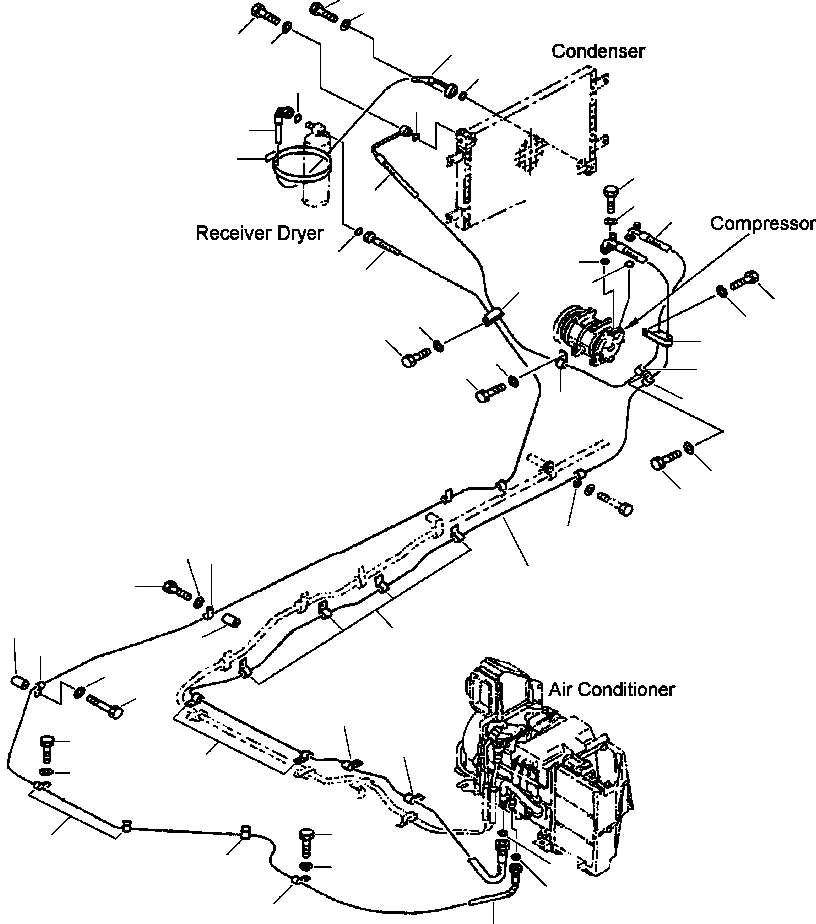 Condenser

Receiver Dryer

Compressor

Air Conditioner