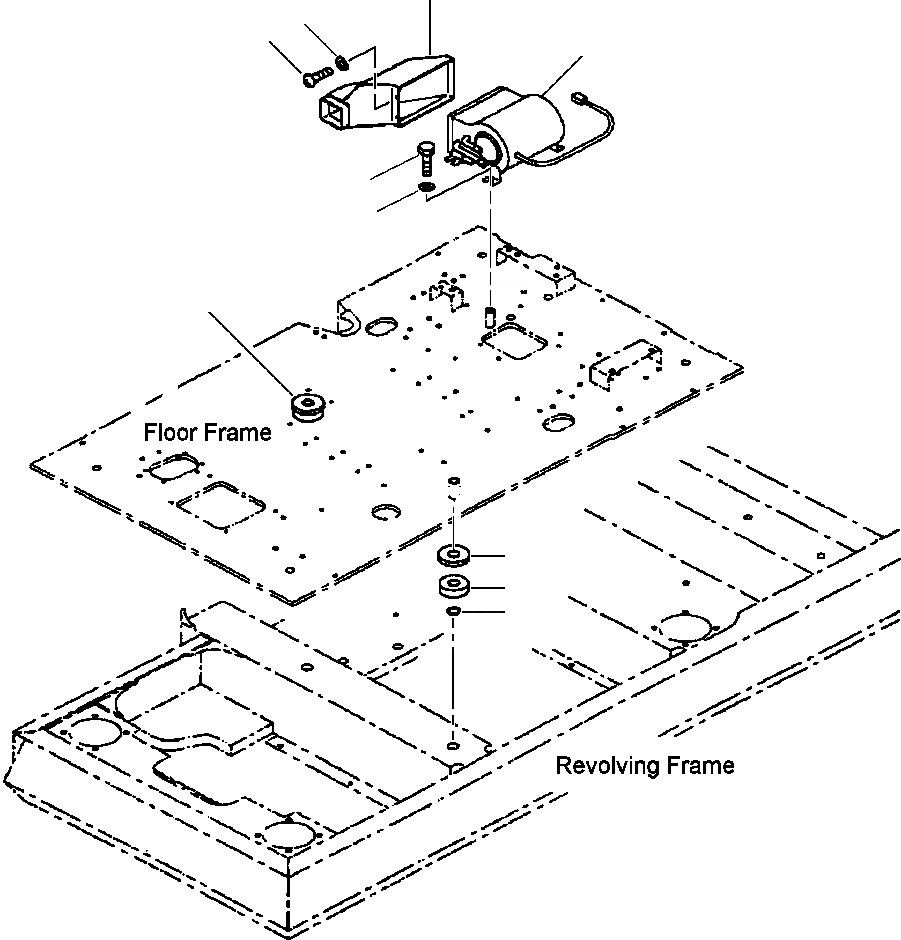 Floor Frame

Revolving Frame