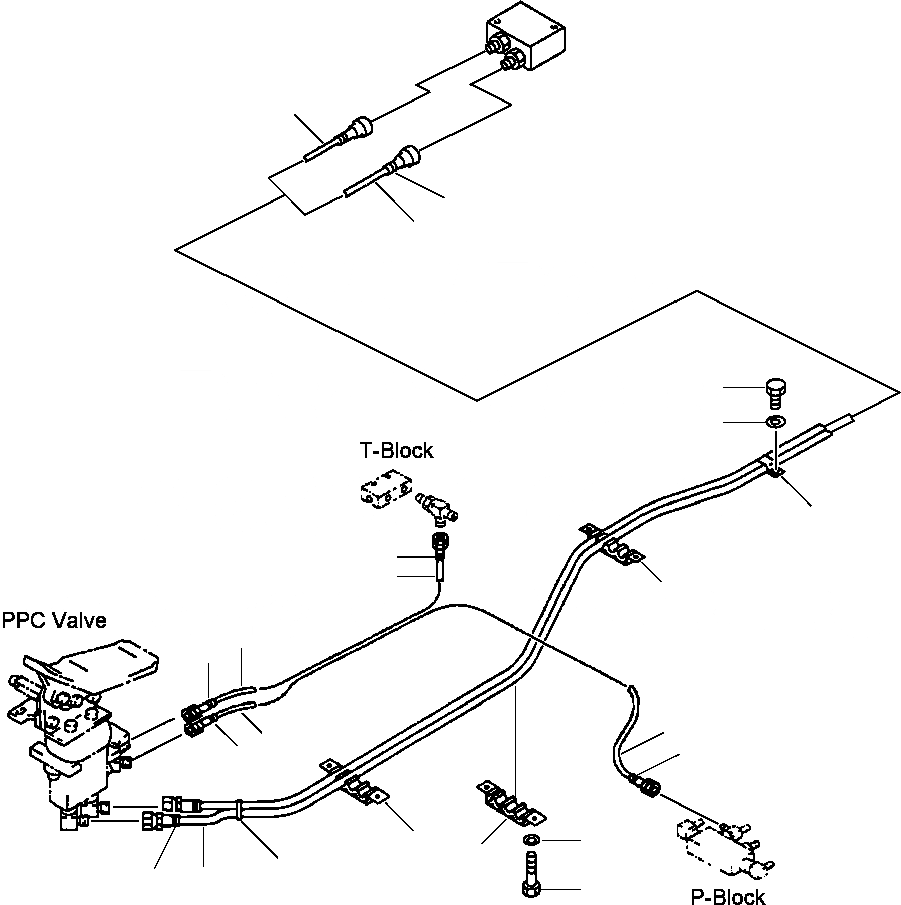 T-Block

PPC Valve

P-Block