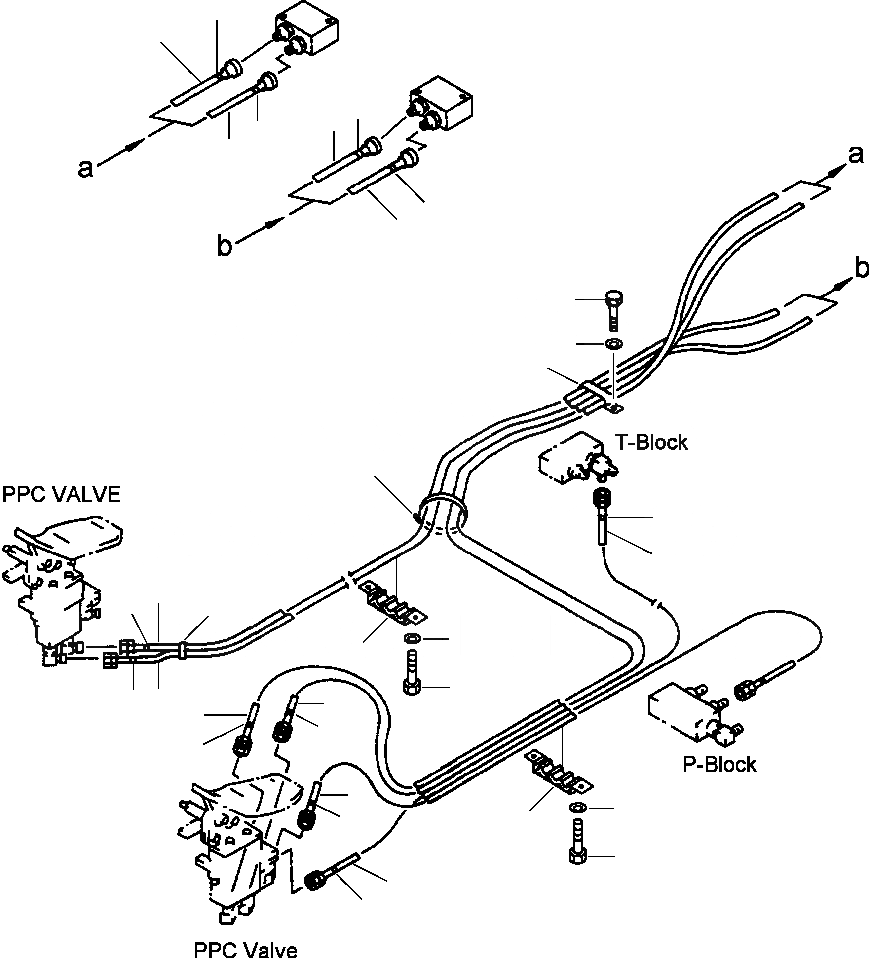 a
b
a
b
T-Block
PPC VALVE
P-Block
PPC Valve