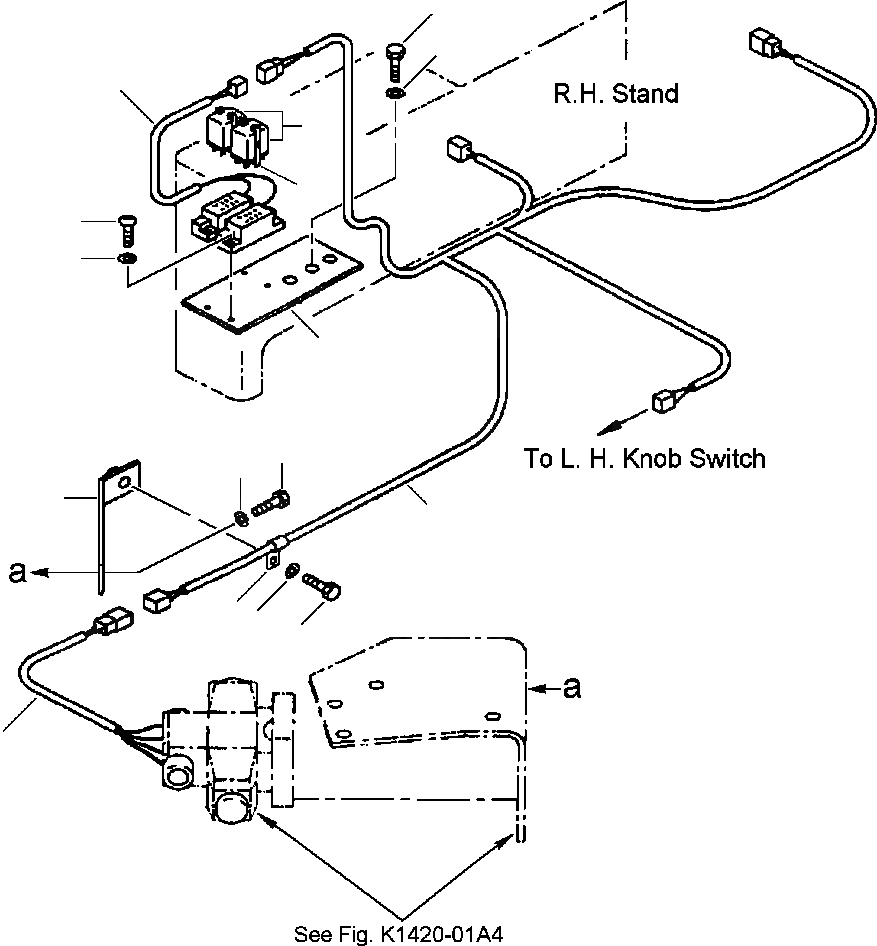 R.H. Stand

To L. H. Knob Switch

a

a

See Fig. K1420-01A4