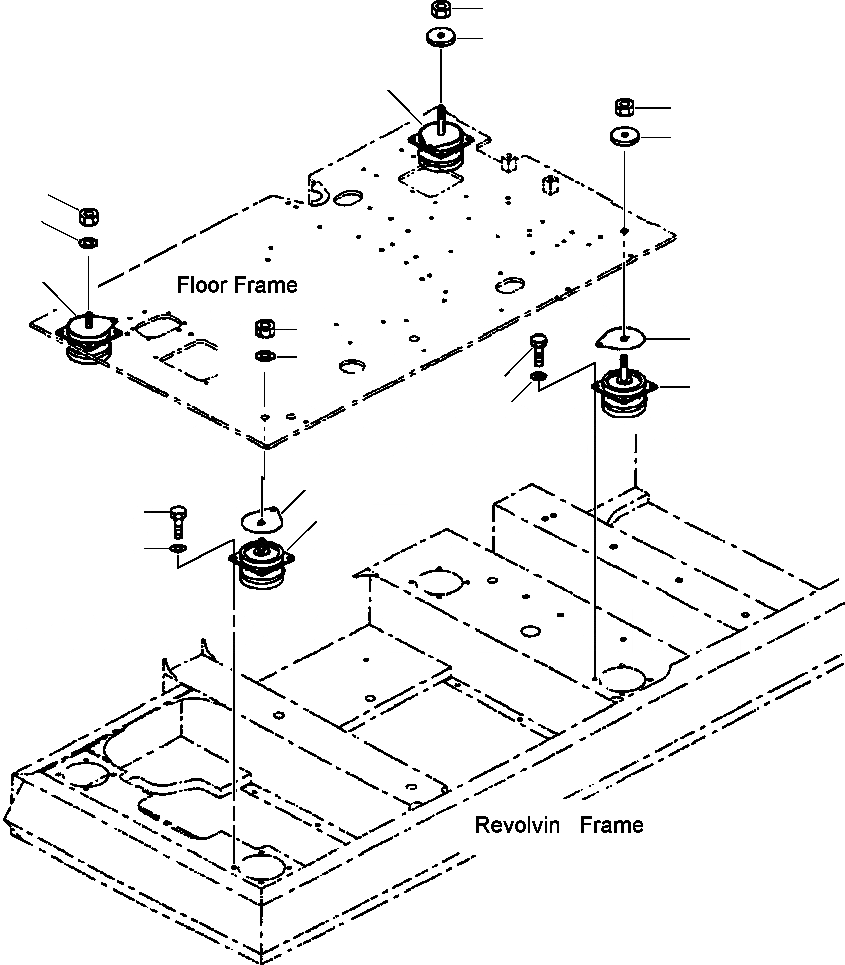 Floor Frame

Revolvin Frame