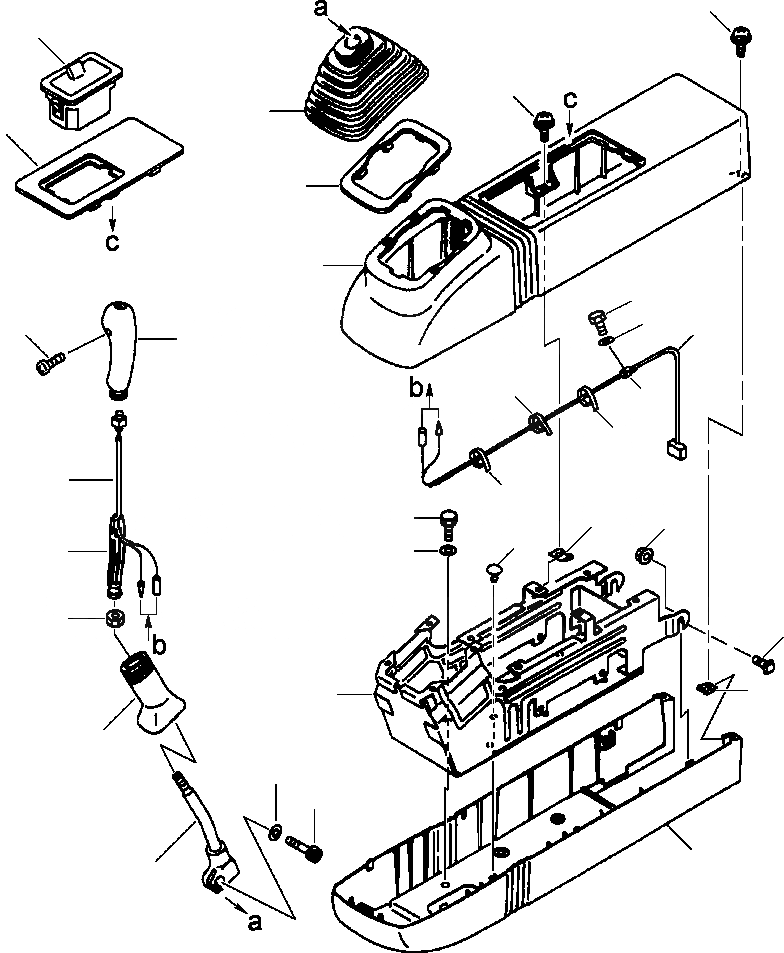 a
c
c
b
b
a