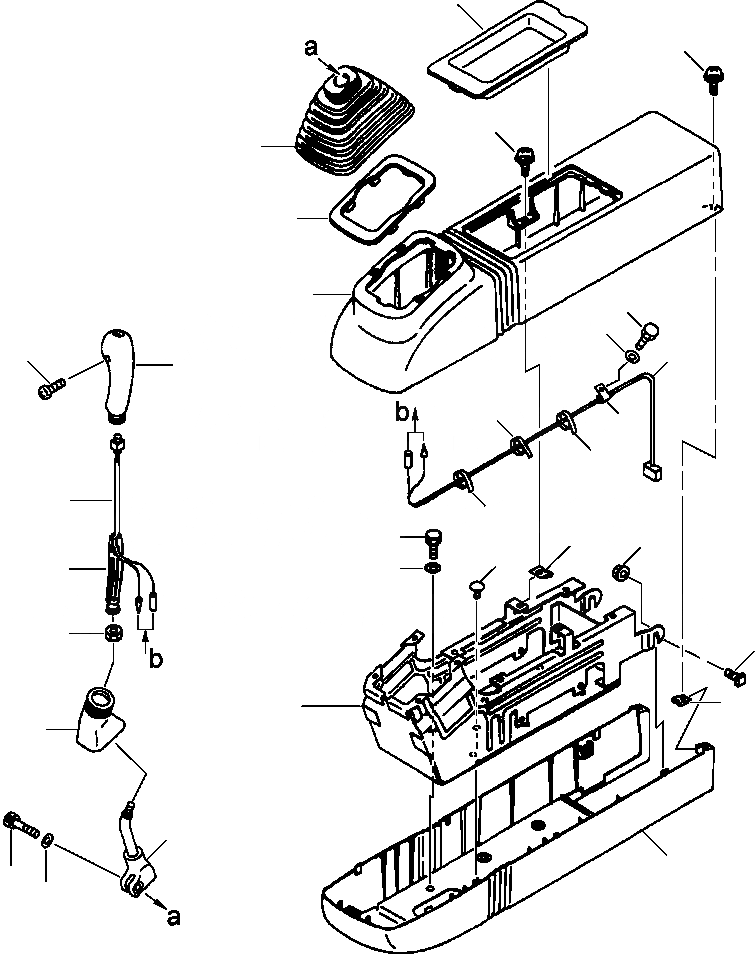 a
b
b
a