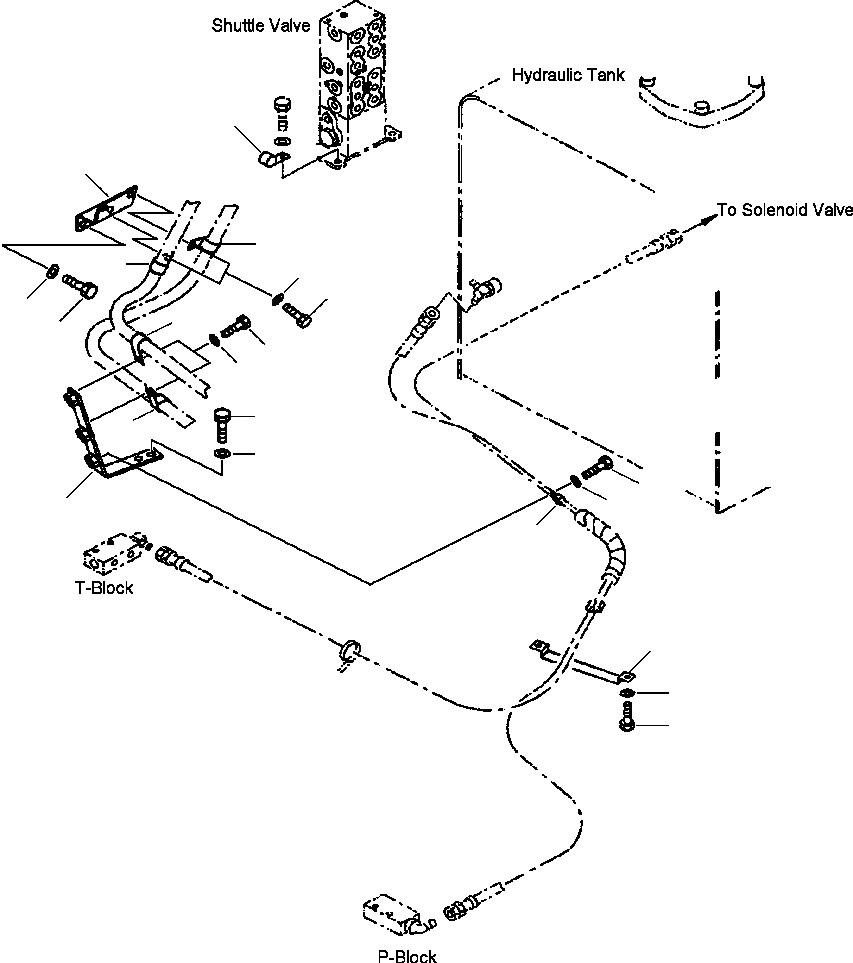 Shuttle Valve

Hydraulic Tank

To Solenoid Valve

T-Block

P-Block